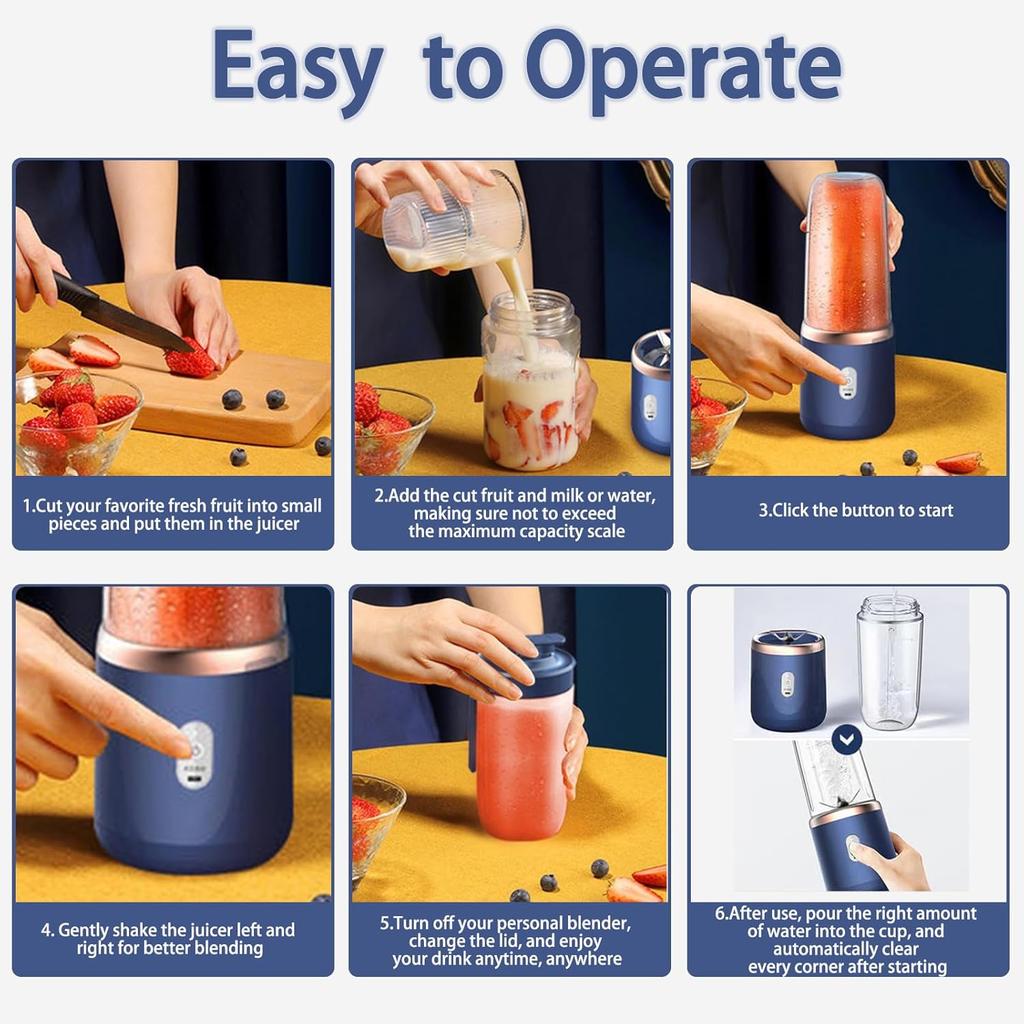 Easy to Operate

1.Cut your favorite fresh fruit into small pieces and put them in the juicer

2.Add the cut fruit and milk or water, making sure not to exceed the maximum capacity scale

3.Click the button to start

4. Gently shake the juicer left and right for better blending

5.Turn off your personal blender, change the lid, and enjoy your drink anytime, anywhere

6.After use, pour the right amount of water into the cup, and automatically clear every corner after starting