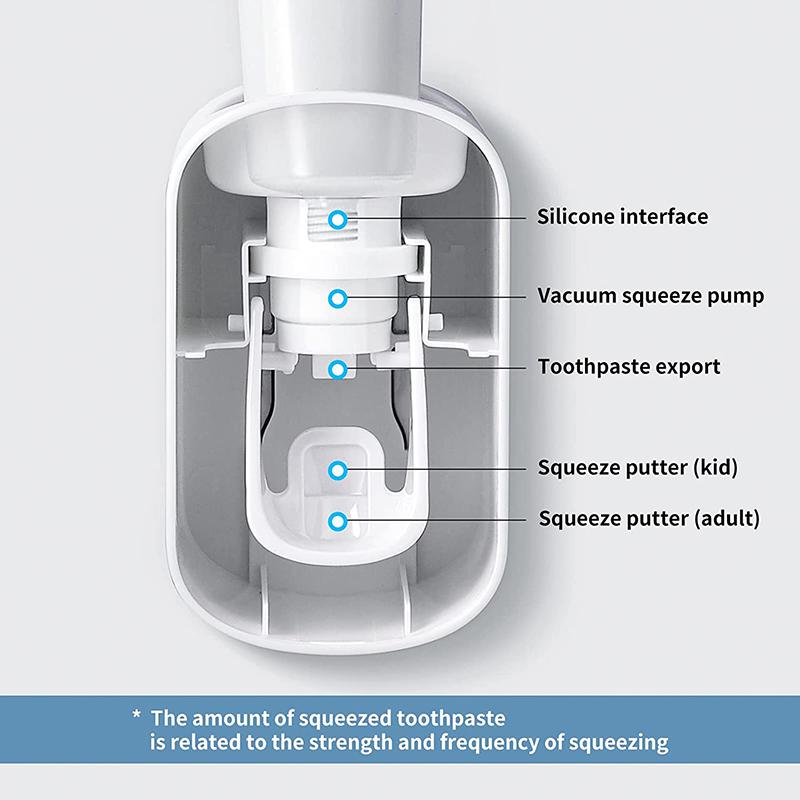 Silicone interface

Vacuum squeeze pump

Toothpaste export

Squeeze putter (kid)

Squeeze putter (adult)

* The amount of squeezed toothpaste is related to the strength and frequency of squeezing