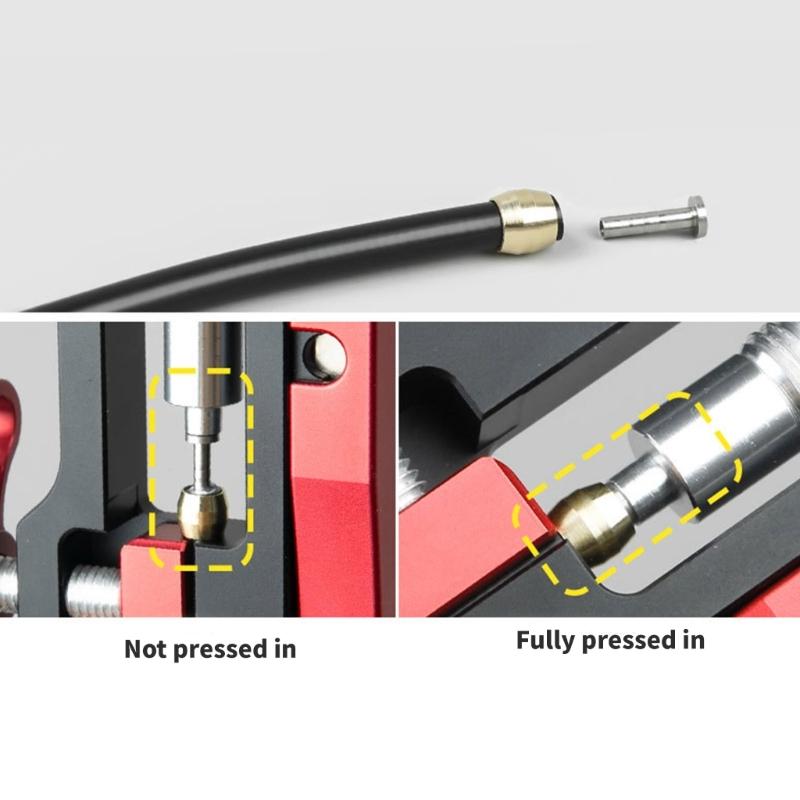 Not pressed in

Fully pressed in