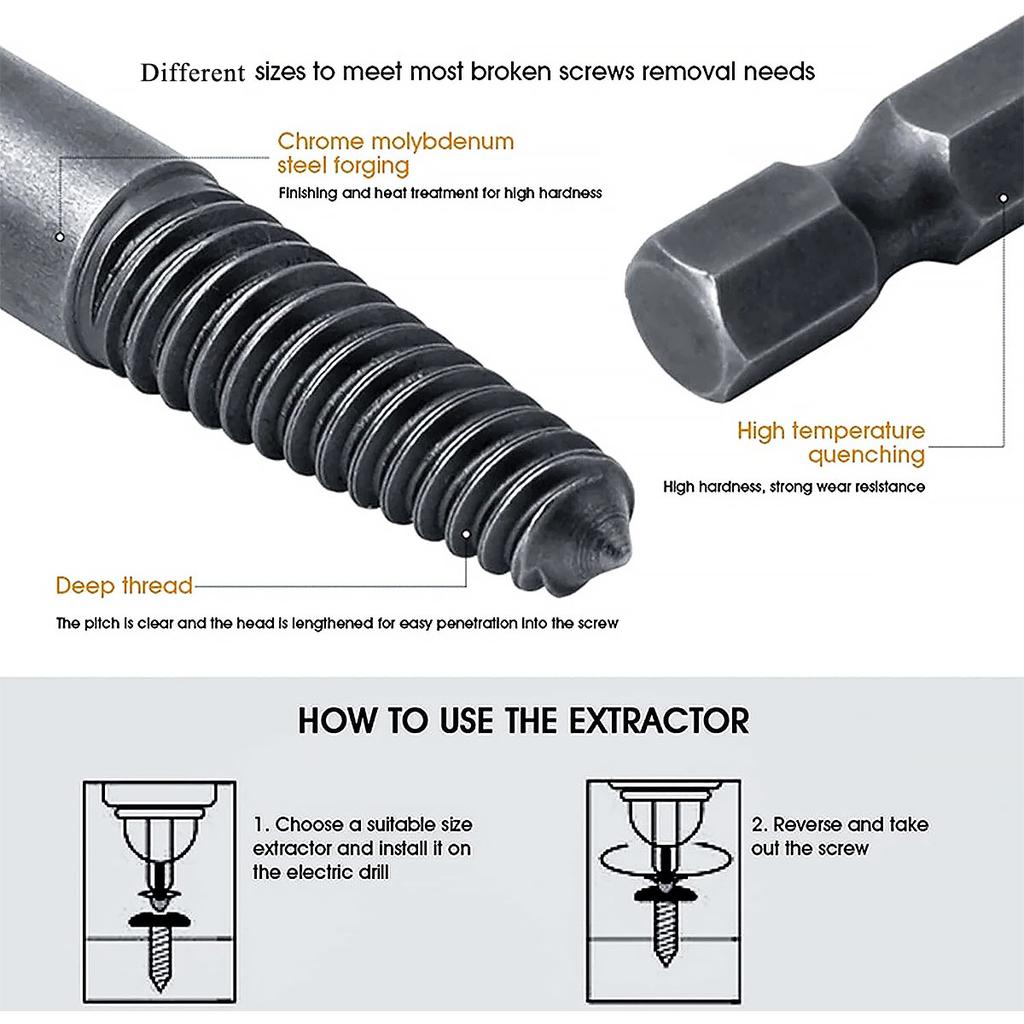 Different sizes to meet most broken screws removal needs

Chrome molybdenum steel forging

Finishing and heat treatment for high hardness

High temperature quenching

High hardness, strong wear resistance

Deep thread

The pitch is clear and the head is lengthened for easy penetration into the screw

HOW TO USE THE EXTRACTOR

1. Choose a suitable size extractor and install it on the electric drill

2. Reverse and take out the screw