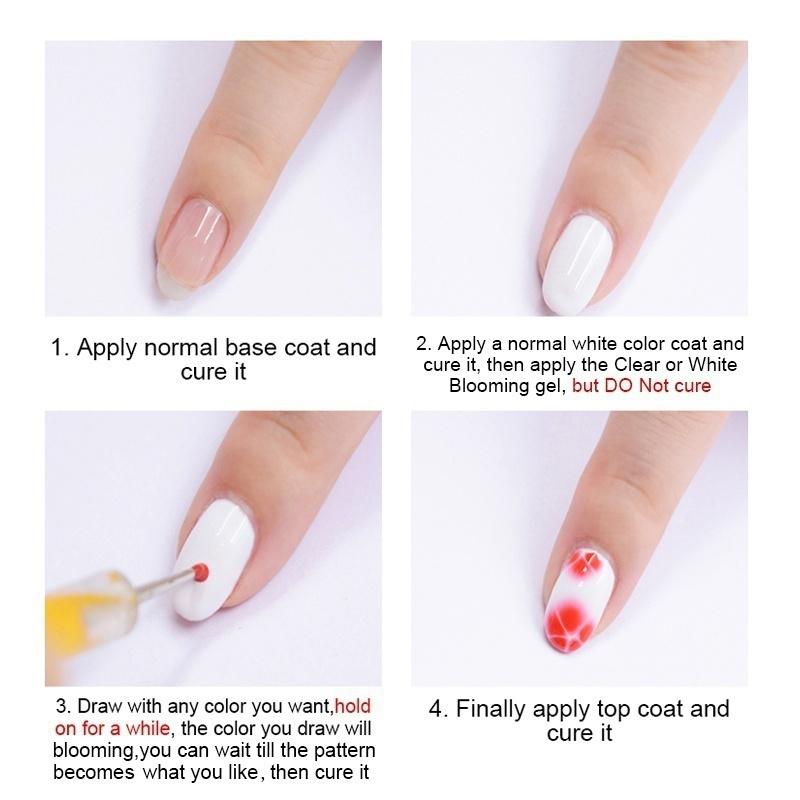 1. Apply normal base coat and cure it

2. Apply a normal white color coat and cure it, then apply the Clear or White Blooming gel, but DO Not cure

3. Draw with any color you want,hold on for a while, the color you draw will blooming,you can wait till the pattern becomes what you like, then cure it

4. Finally apply top coat and cure it