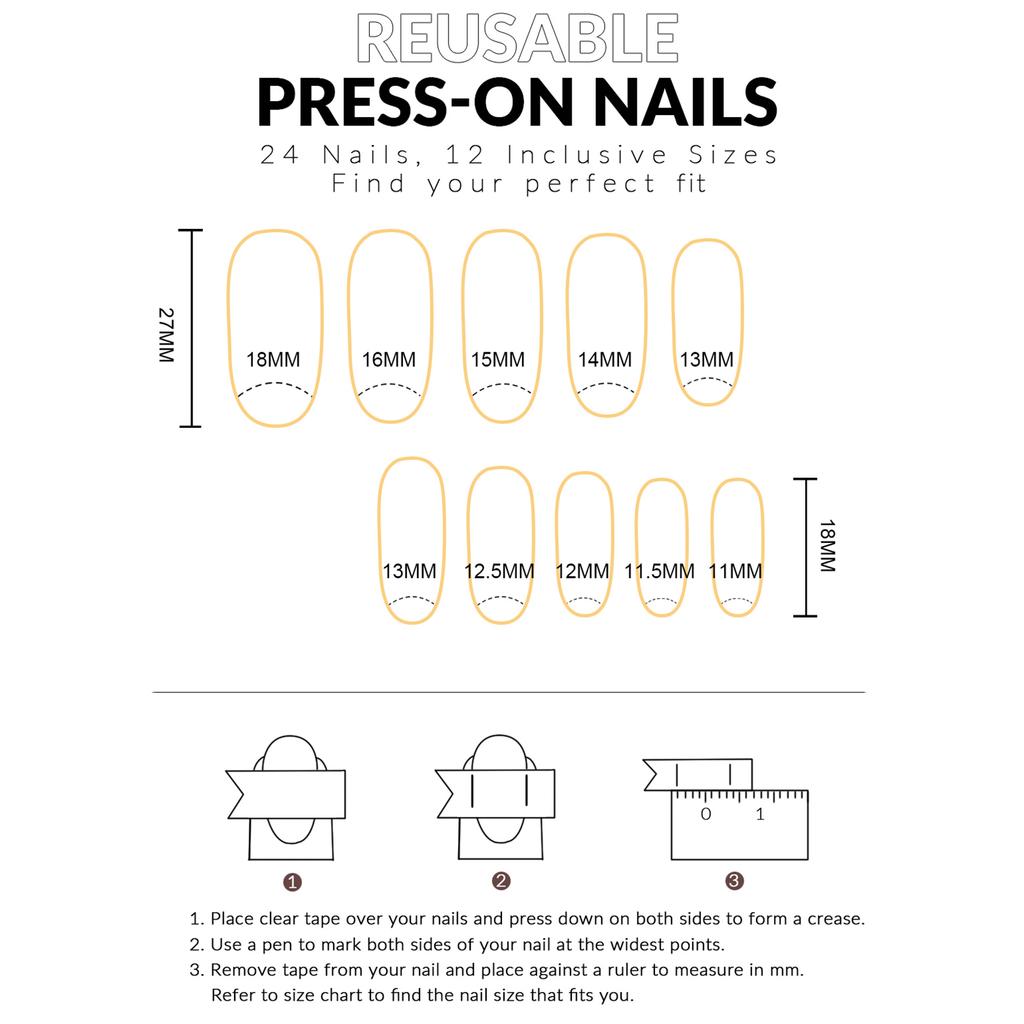 REUSABLE
PRESS-ON NAILS
24 Nails, 12 Inclusive Sizes
Find your perfect fit

27MM

18MM 16MM 15MM 14MM 13MM

13MM 12.5MM 12MM 11.5MM 11MM

18MM

0 1

1 2 3

1. Place clear tape over your nails and press down on both sides to form a crease.
2. Use a pen to mark both sides of your nail at the widest points.
3. Remove tape from your nail and place against a ruler to measure in mm. Refer to size chart to find the nail size that fits you.