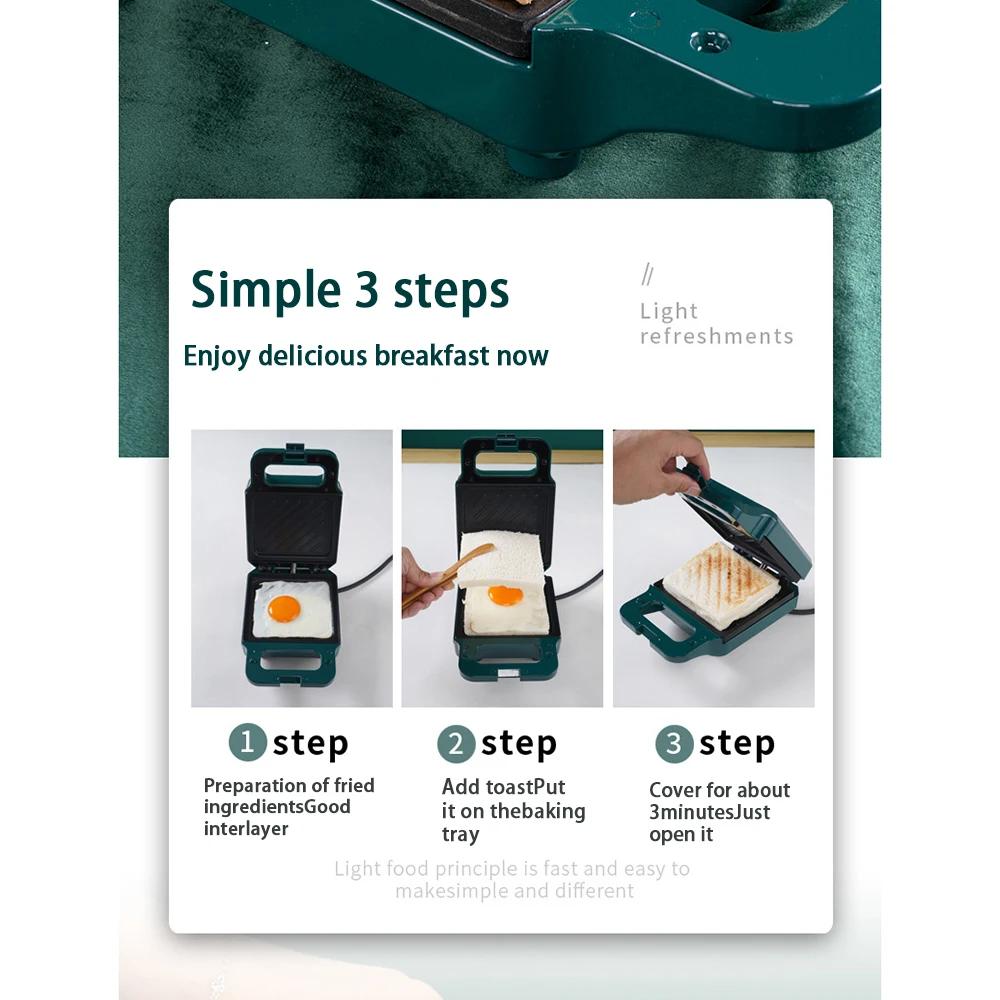 Simple 3 steps

Enjoy delicious breakfast now

//
Light refreshments

1 step
Preparation of fried ingredientsGood interlayer

2 step
Add toastPut it on thebaking tray

3 step
Cover for about 3minutesJust open it

Light food principle is fast and easy to makesimple and different