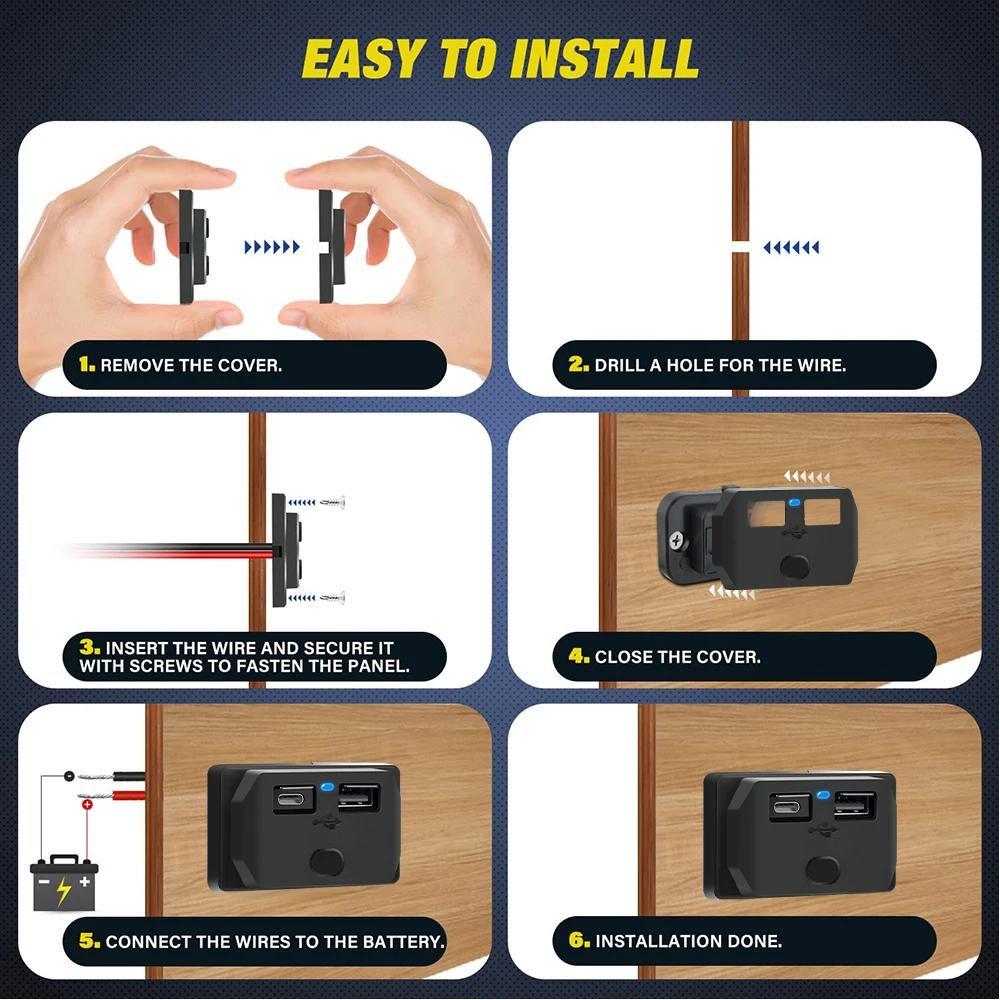 EASY TO INSTALL

1. REMOVE THE COVER.

2. DRILL A HOLE FOR THE WIRE.

3. INSERT THE WIRE AND SECURE IT WITH SCREWS TO FASTEN THE PANEL.

4. CLOSE THE COVER.

5. CONNECT THE WIRES TO THE BATTERY.

6. INSTALLATION DONE.