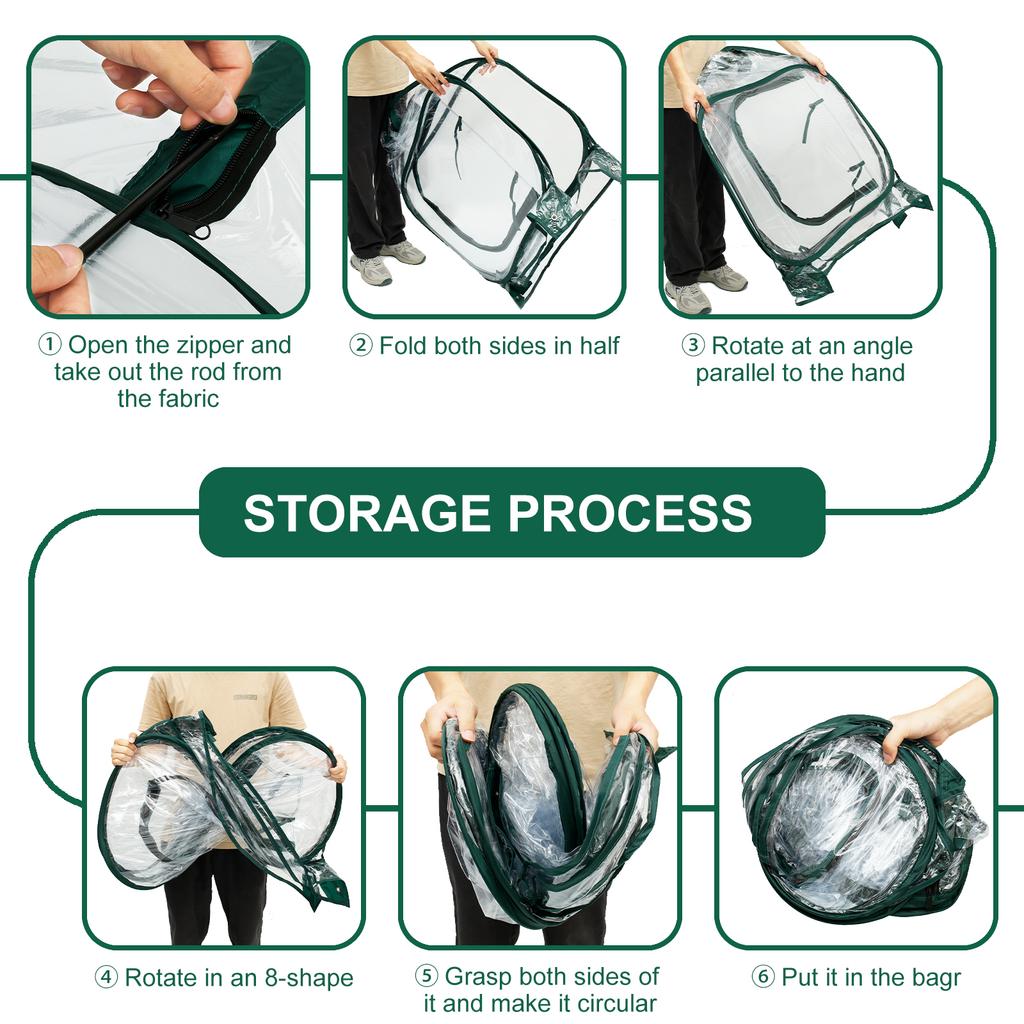 ① Open the zipper and take out the rod from the fabric

② Fold both sides in half

③ Rotate at an angle parallel to the hand

STORAGE PROCESS

④ Rotate in an 8-shape

⑤ Grasp both sides of it and make it circular

⑥ Put it in the bagr