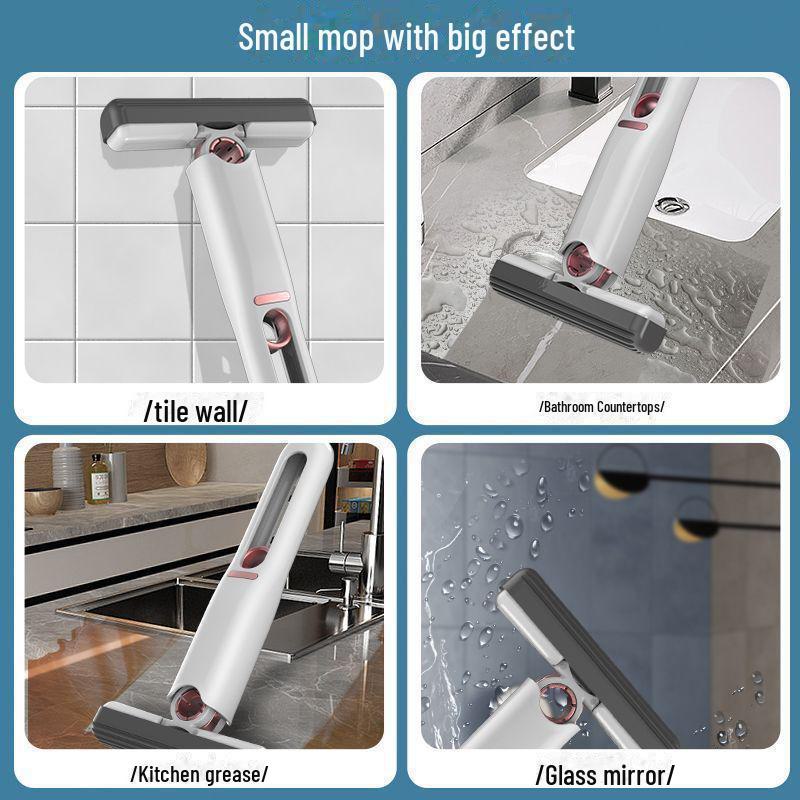 Small mop with big effect

/tile wall/

/Bathroom Countertops/

/Kitchen grease/

/Glass mirror/