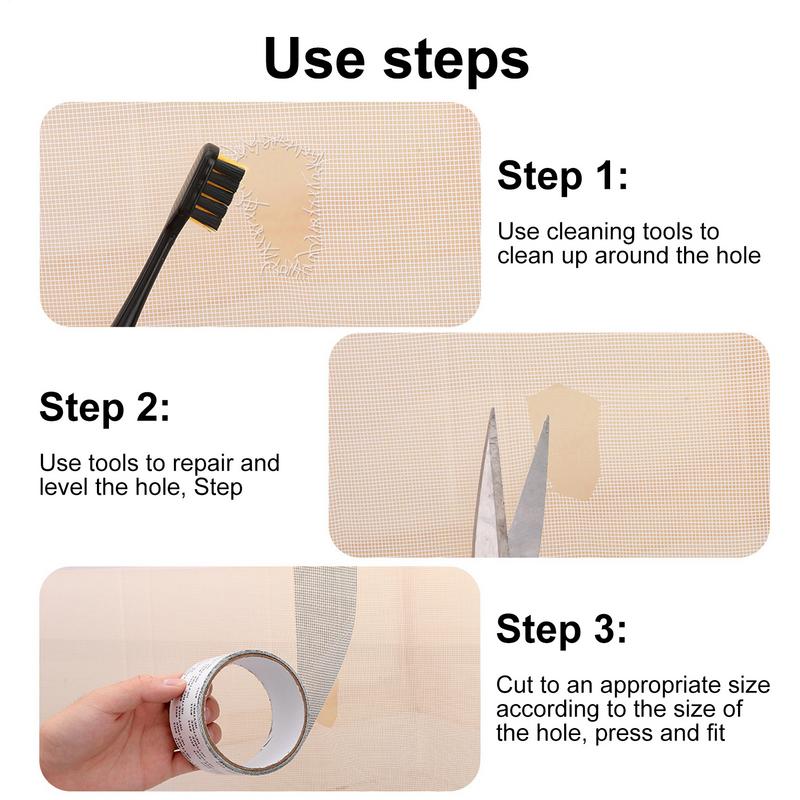 Use steps

Step 1:

Use cleaning tools to clean up around the hole

Step 2:

Use tools to repair and level the hole, Step

Step 3:

Cut to an appropriate size according to the size of the hole, press and fit