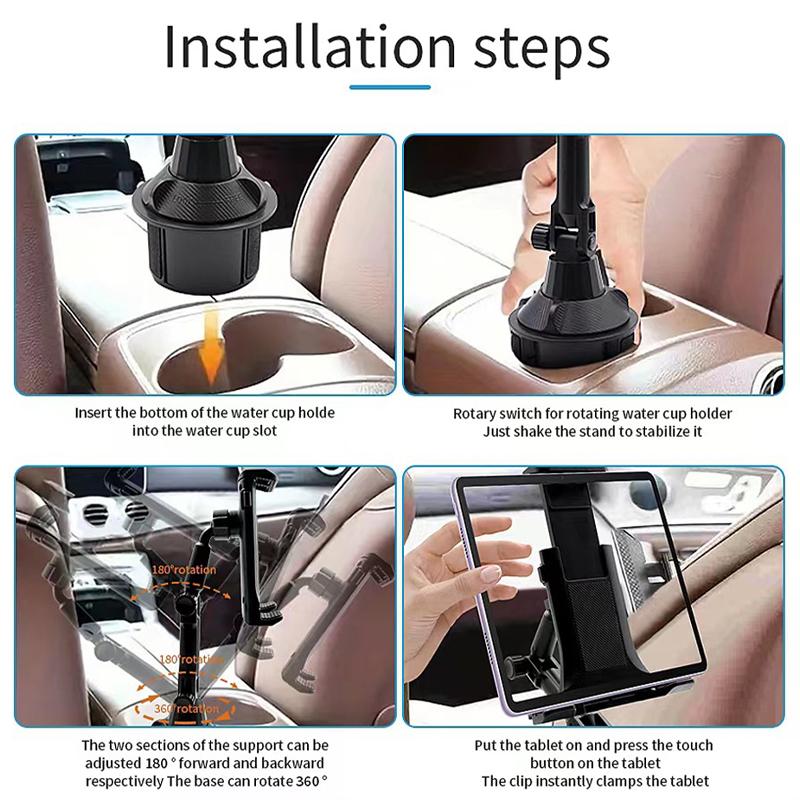 Installation steps

Insert the bottom of the water cup holde into the water cup slot

Rotary switch for rotating water cup holder
Just shake the stand to stabilize it

180°rotation
180°rotation
360°rotation

The two sections of the support can be adjusted 180 ° forward and backward respectively The base can rotate 360 °

Put the tablet on and press the touch button on the tablet
The clip instantly clamps the tablet