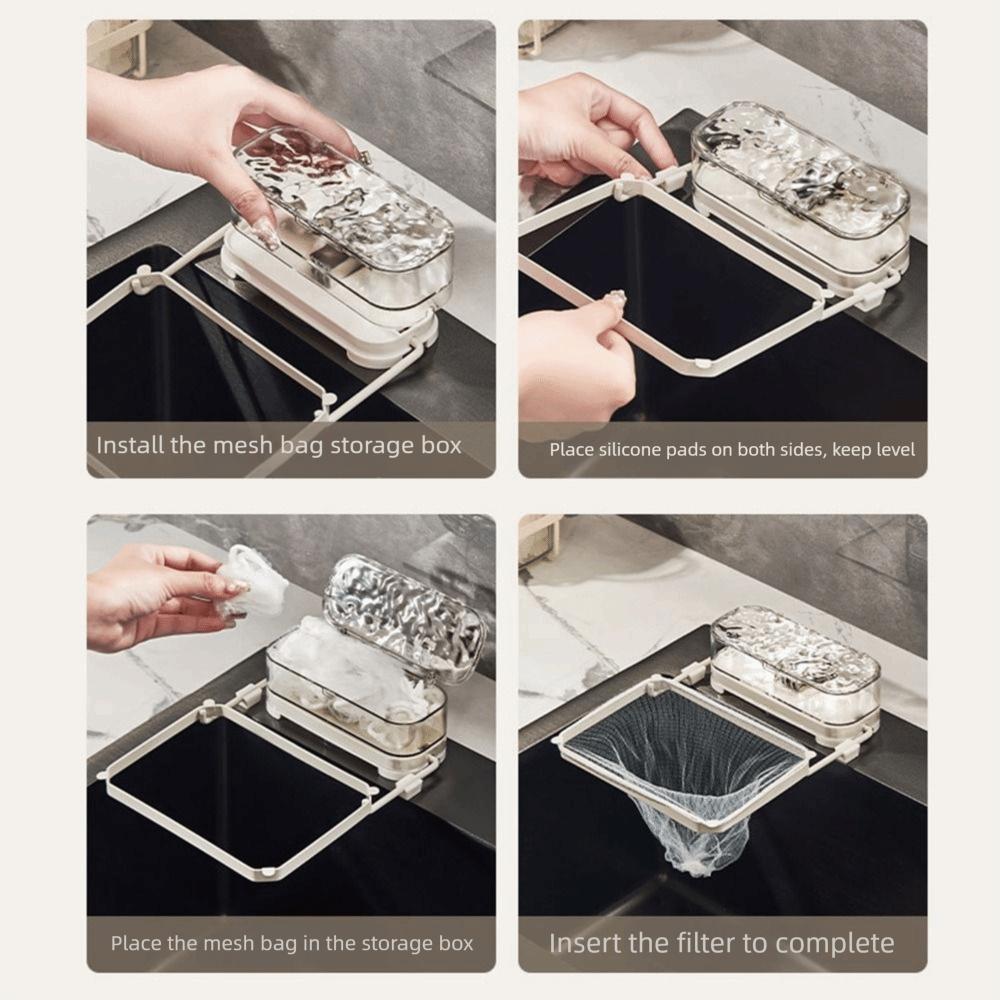 Install the mesh bag storage box

Place silicone pads on both sides, keep level

Place the mesh bag in the storage box

Insert the filter to complete