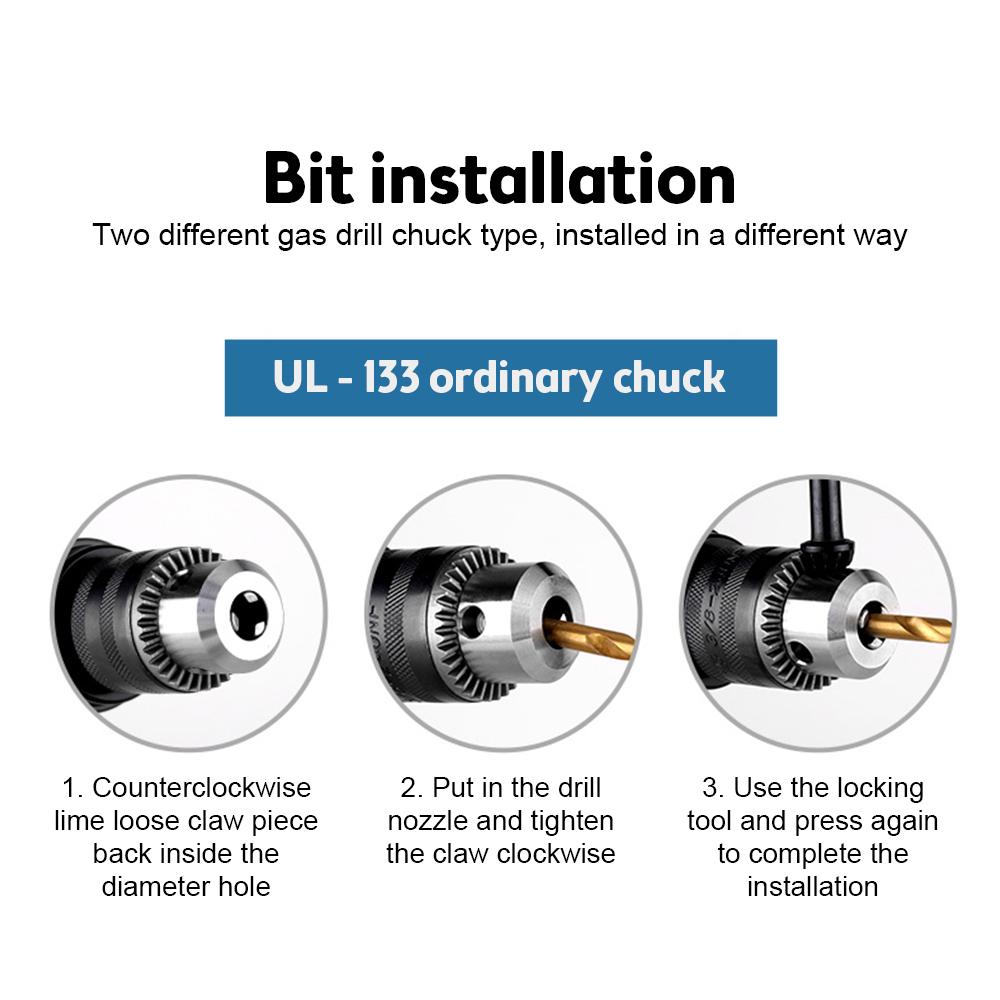 Bit installation
Two different gas drill chuck type, installed in a different way

UL - 133 ordinary chuck

1. Counterclockwise lime loose claw piece back inside the diameter hole

2. Put in the drill nozzle and tighten the claw clockwise

3. Use the locking tool and press again to complete the installation