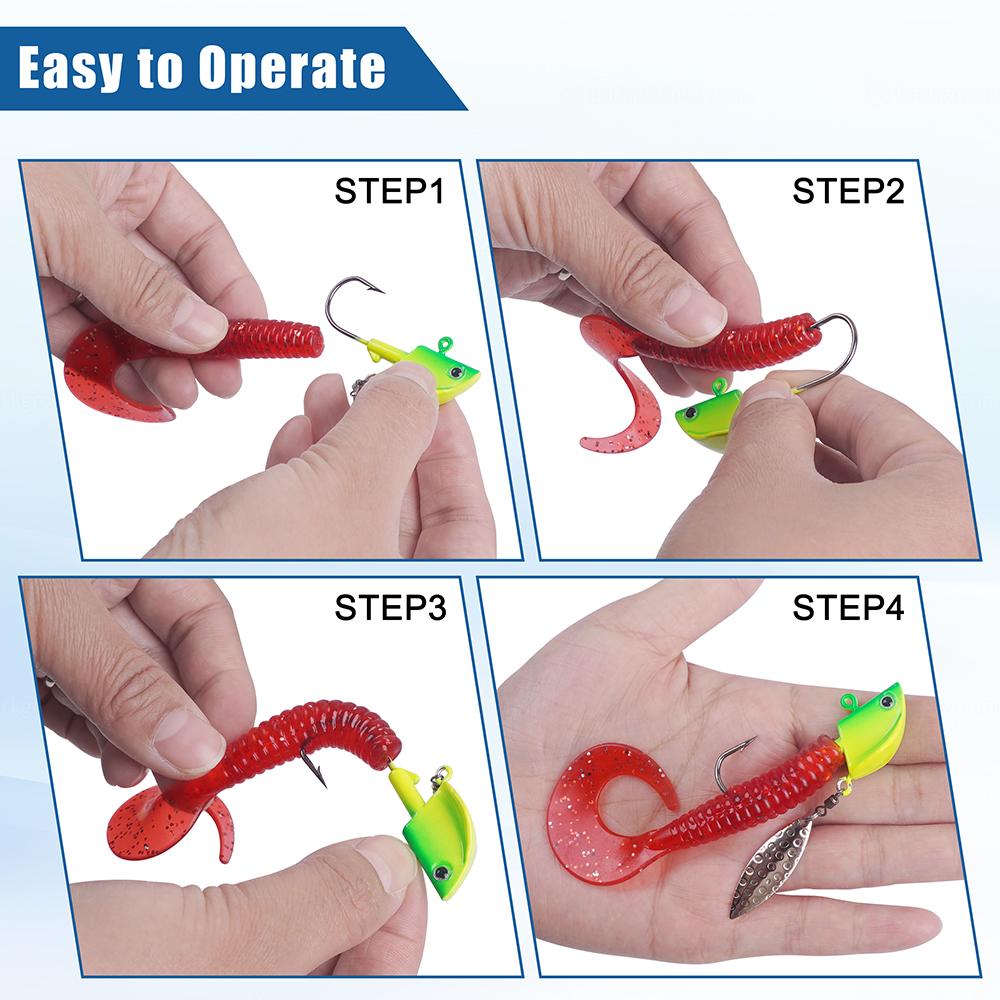 Easy to Operate

STEP1

STEP2

STEP3

STEP4