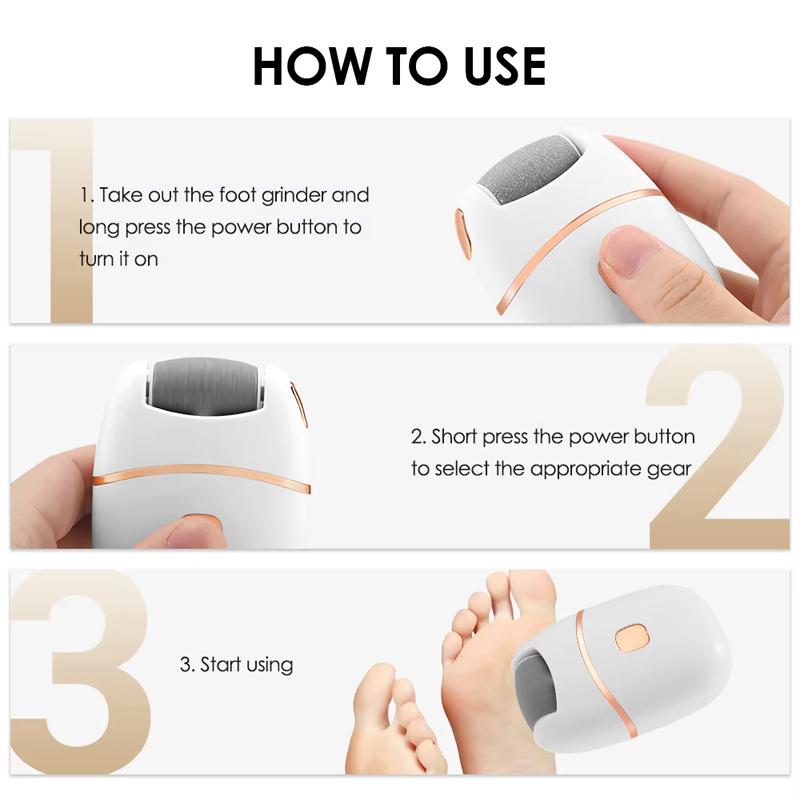 HOW TO USE

1

1. Take out the foot grinder and long press the power button to turn it on

2

2. Short press the power button to select the appropriate gear

3

3. Start using