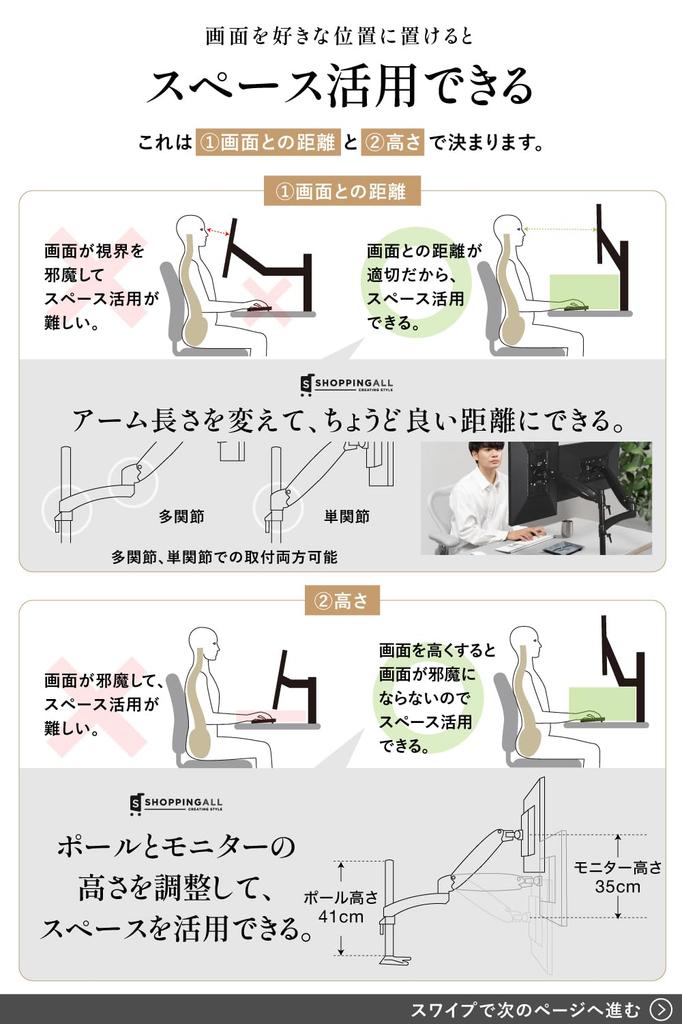 画面を好きな位置に置けると

スペース活用できる

これは ①画面との距離 と ②高さ で決まります。

①画面との距離

画面が視界を邪魔してスペース活用が難しい。

画面との距離が適切だから、スペース活用できる。

SHOPPINGALL CREATING STYLE

アーム長さを変えて、ちょうど良い距離にできる。

多関節

単関節

多関節、単関節での取付両方可能

②高さ

画面が邪魔して、スペース活用が難しい。

画面を高くすると画面が邪魔にならないのでスペース活用できる。

SHOPPINGALL CREATING STYLE

ポールとモニターの高さを調整して、スペースを活用できる。

ポール高さ 41cm

モニター高さ 35cm

スワイプで次のページへ進む