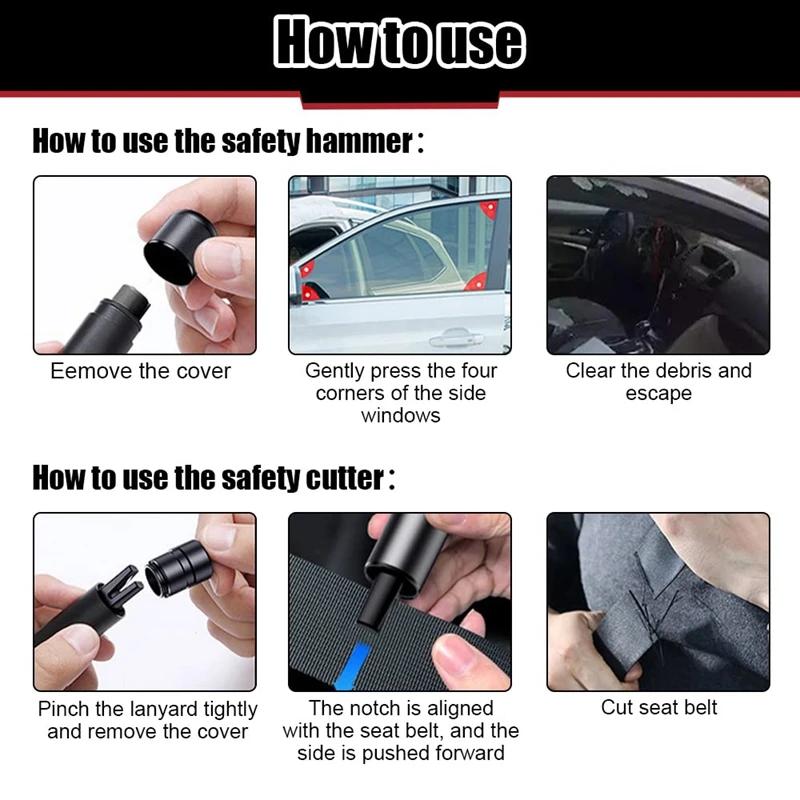 How to use

How to use the safety hammer:

Eemove the cover

Gently press the four corners of the side windows

Clear the debris and escape

How to use the safety cutter:

Pinch the lanyard tightly and remove the cover

The notch is aligned with the seat belt, and the side is pushed forward

Cut seat belt