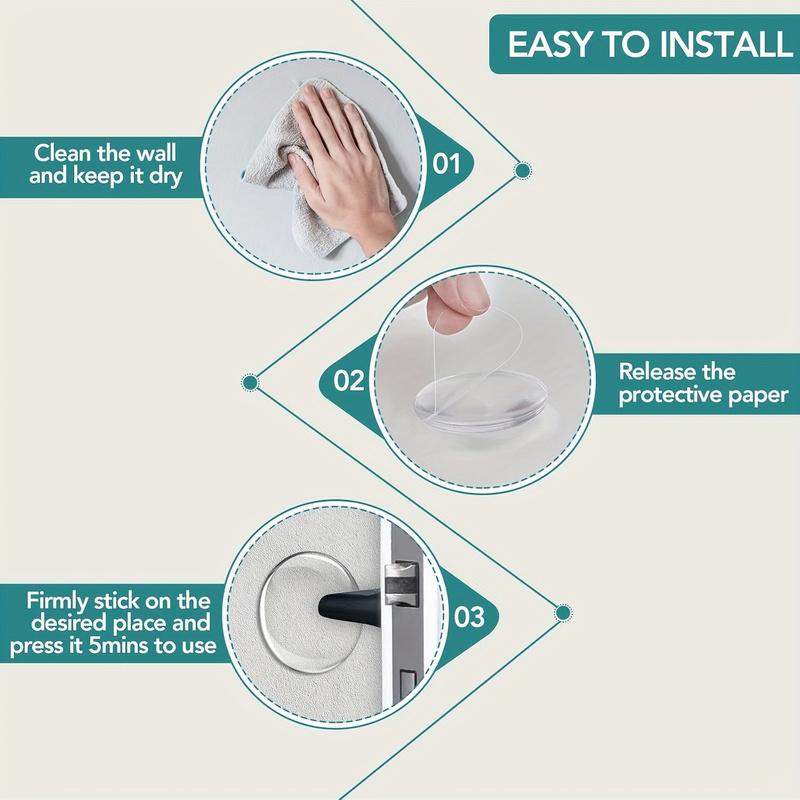 EASY TO INSTALL

Clean the wall and keep it dry

01

02

Release the protective paper

Firmly stick on the desired place and press it 5mins to use

03