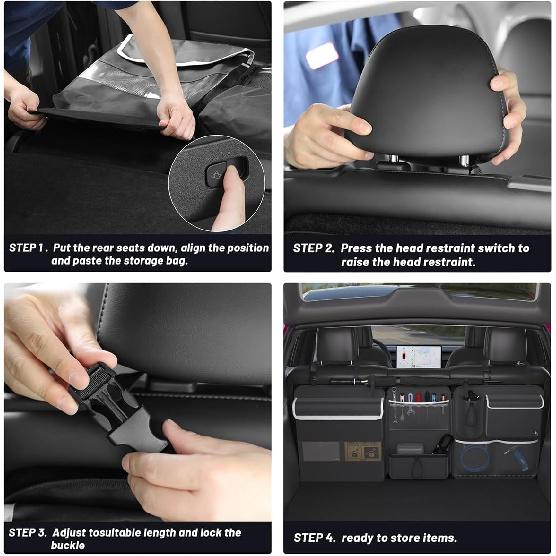 STEP 1. Put the rear seats down, align the position and paste the storage bag.

STEP 2. Press the head restraint switch to raise the head restraint.

STEP 3. Adjust tosuitable length and lock the buckle

STEP 4. ready to store items.