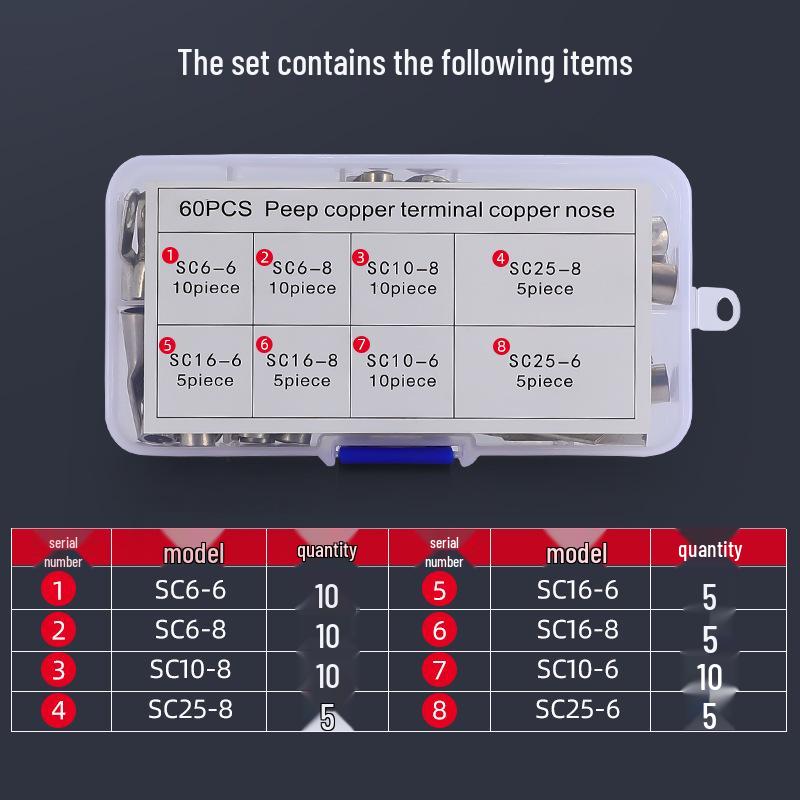 The set contains the following items

60PCS Peep copper terminal copper nose

| 1 SC6-6 10piece | 2 SC6-8 10piece | 3 SC10-8 10piece | 4 SC25-8 5piece |
|---|---|---|---|
| 5 SC16-6 5piece | 6 SC16-8 5piece | 7 SC10-6 10piece | 8 SC25-6 5piece |

| serial number | model | quantity | serial number | model | quantity |
|---|---|---|---|---|---|
| 1 | SC6-6 | 10 | 5 | SC16-6 | 5 |
| 2 | SC6-8 | 10 | 6 | SC16-8 | 5 |
| 3 | SC10-8 | 10 | 7 | SC10-6 | 10 |
| 4 | SC25-8 | 5 | 8 | SC25-6 | 5 |