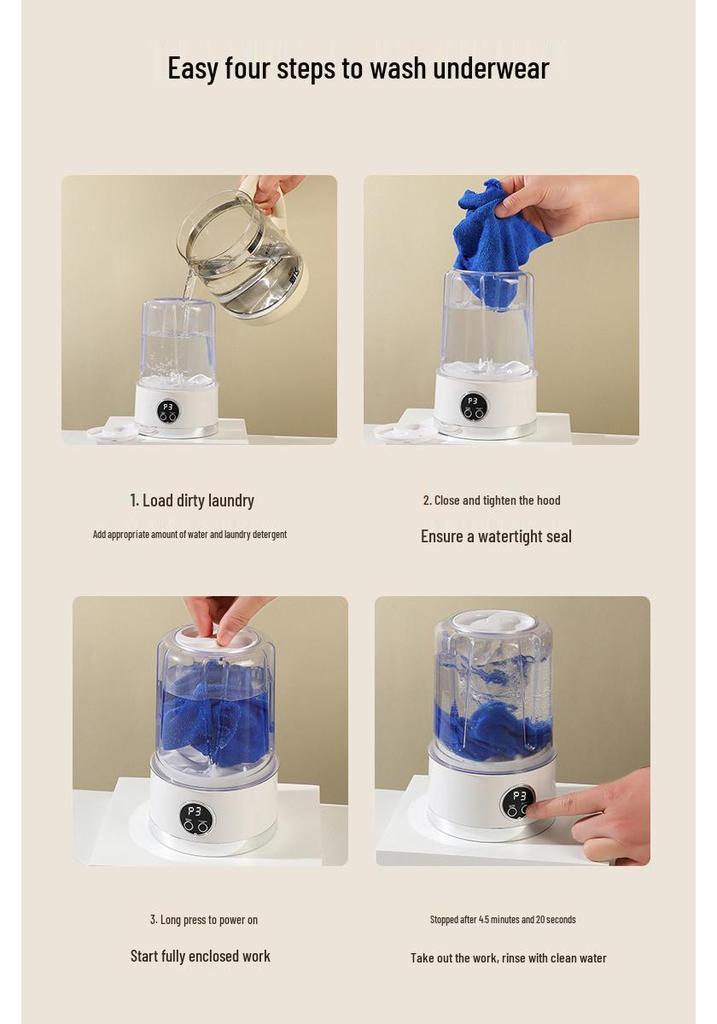 Easy four steps to wash underwear

P3

P3

1. Load dirty laundry

Add appropriate amount of water and laundry detergent

2. Close and tighten the hood

Ensure a watertight seal

P3

P3

3. Long press to power on

Start fully enclosed work

Stopped after 4.5 minutes and 20 seconds

Take out the work, rinse with clean water