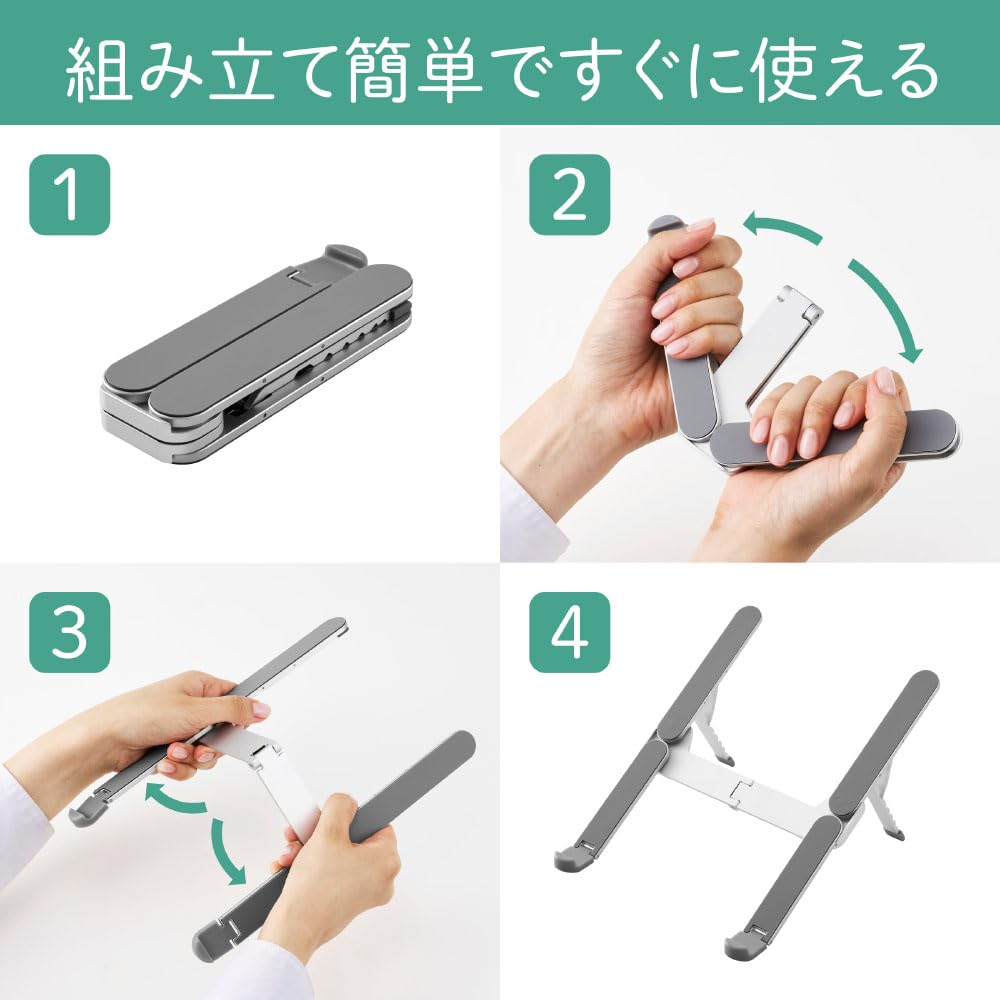 組み立て簡単ですぐに使える

1

2

3

4