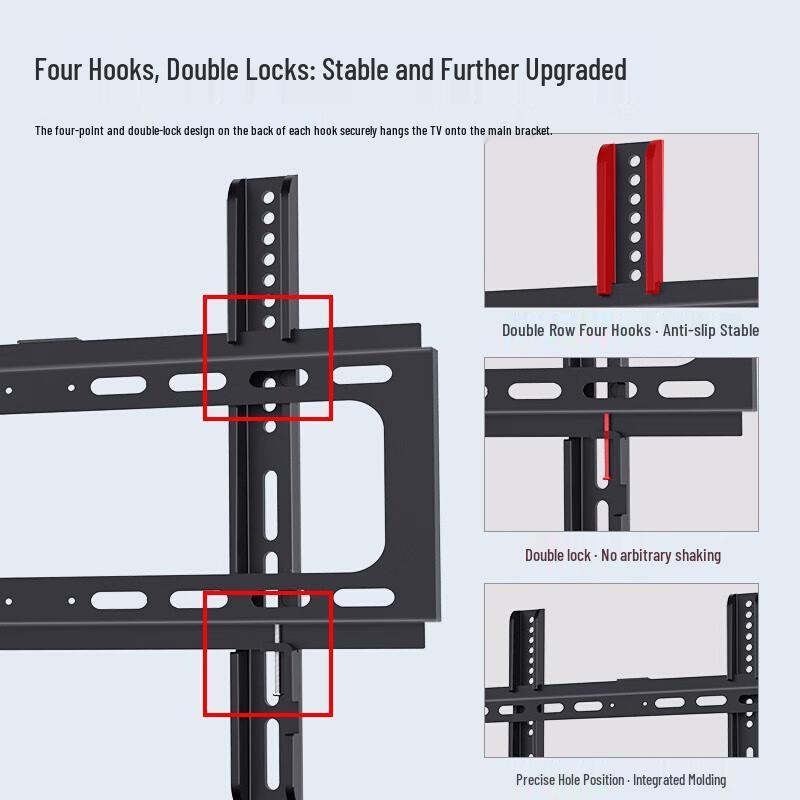 Four Hooks, Double Locks: Stable and Further Upgraded

The four-point and double-lock design on the back of each hook securely hangs the TV onto the main bracket.

Double Row Four Hooks · Anti-slip Stable

Double lock · No arbitrary shaking

Precise Hole Position · Integrated Molding