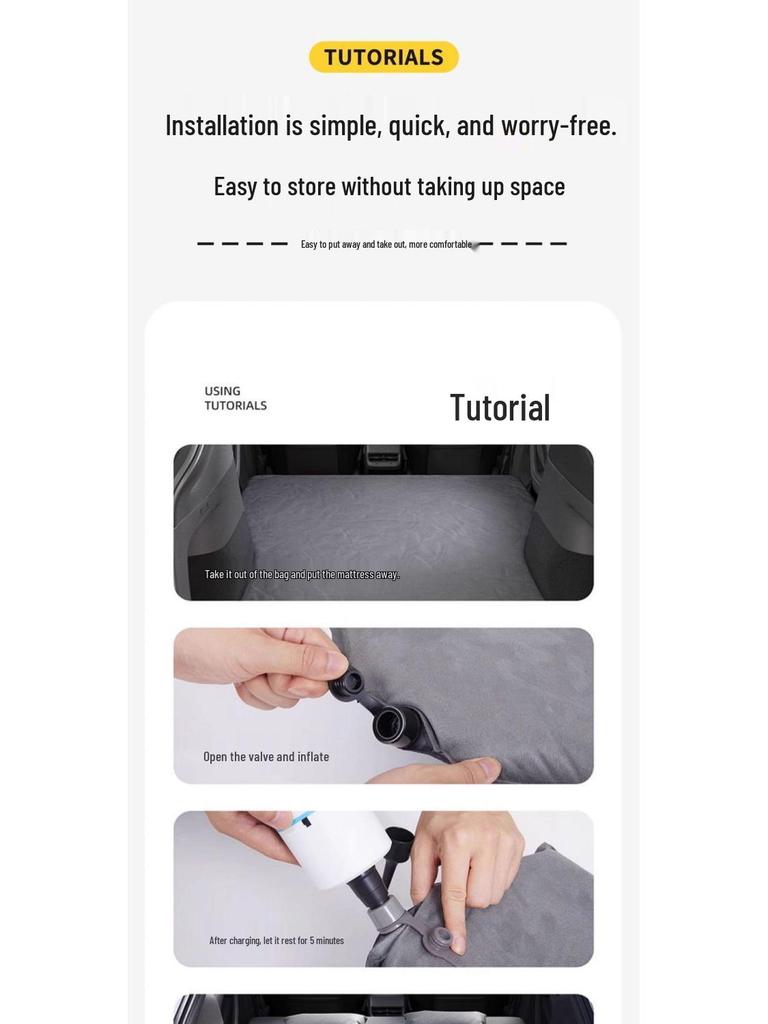 TUTORIALS

Installation is simple, quick, and worry-free.

Easy to store without taking up space

Easy to put away and take out, more comfortable

USING TUTORIALS

Tutorial

Take it out of the bag and put the mattress away.

Open the valve and inflate

After charging, let it rest for 5 minutes