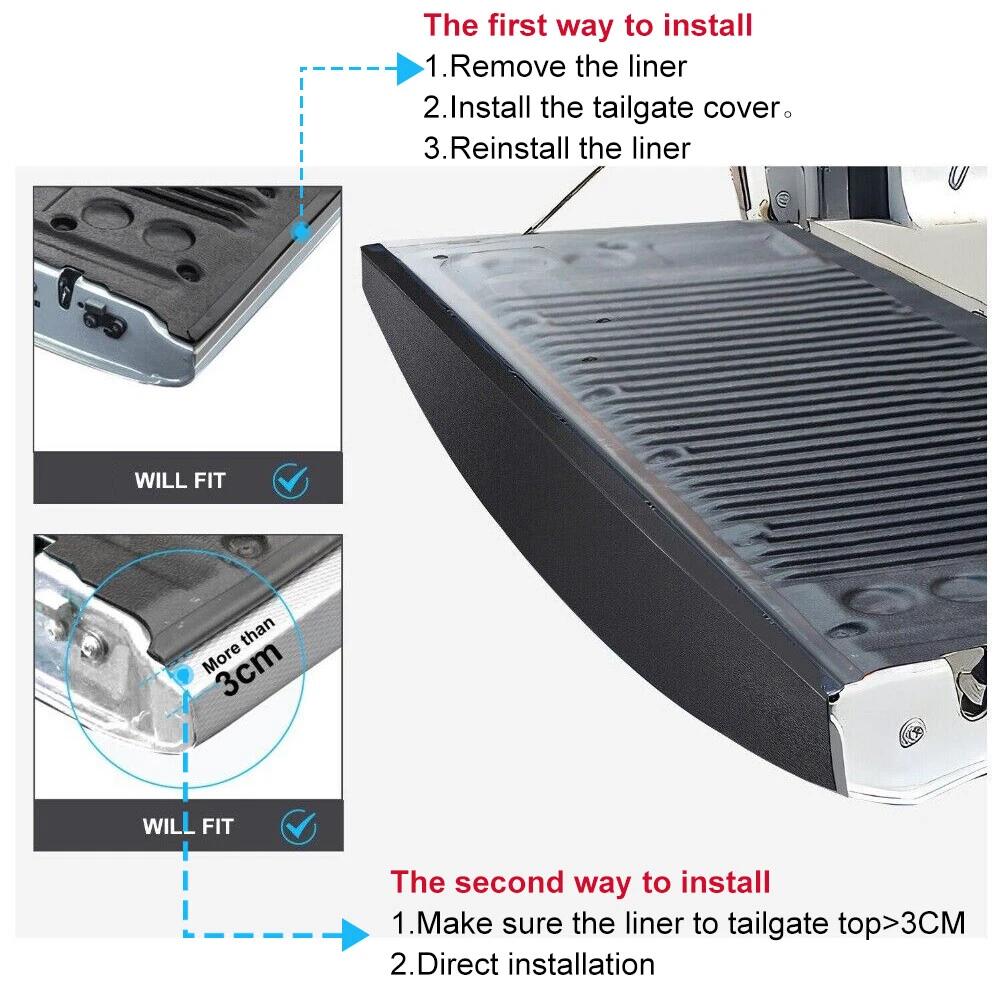 The first way to install
1.Remove the liner
2.Install the tailgate cover。
3.Reinstall the liner

WILL FIT

More than
3cm

WILL FIT

The second way to install
1.Make sure the liner to tailgate top>3CM
2.Direct installation