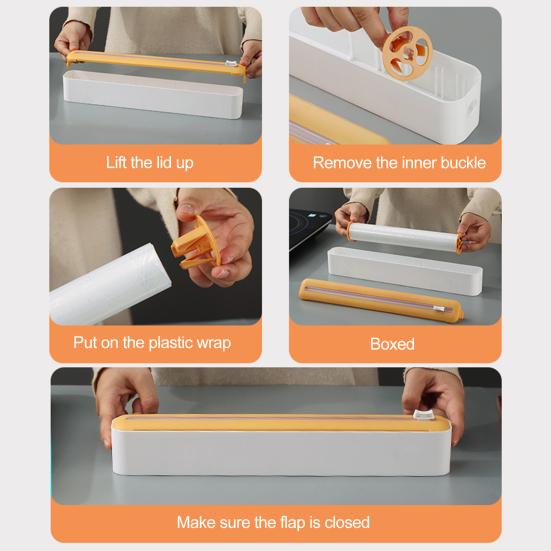 Lift the lid up

Remove the inner buckle

Put on the plastic wrap

Boxed

Make sure the flap is closed