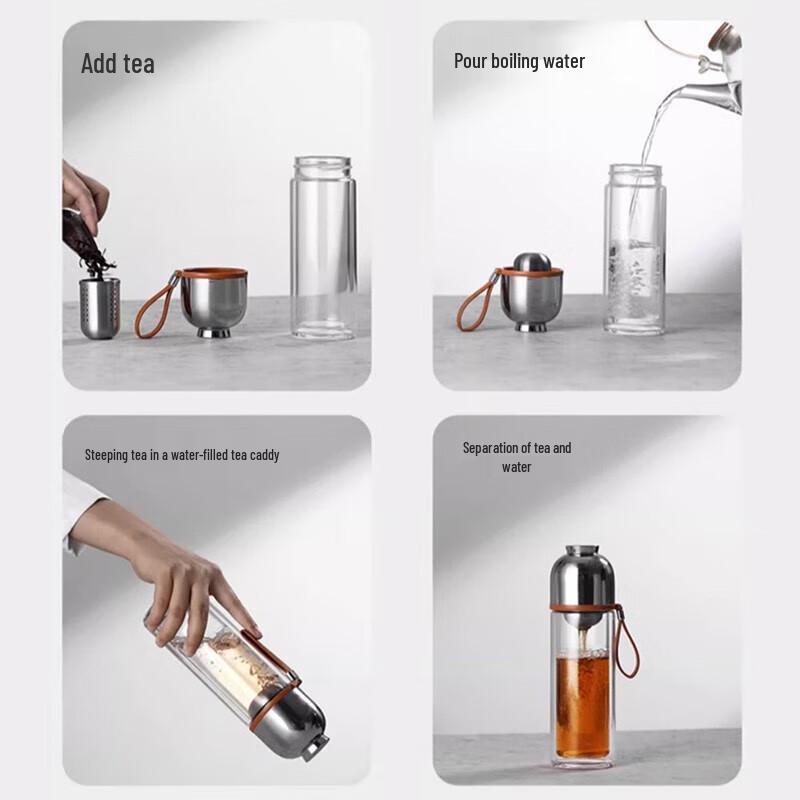 Add tea

Pour boiling water

Steeping tea in a water-filled tea caddy

Separation of tea and water