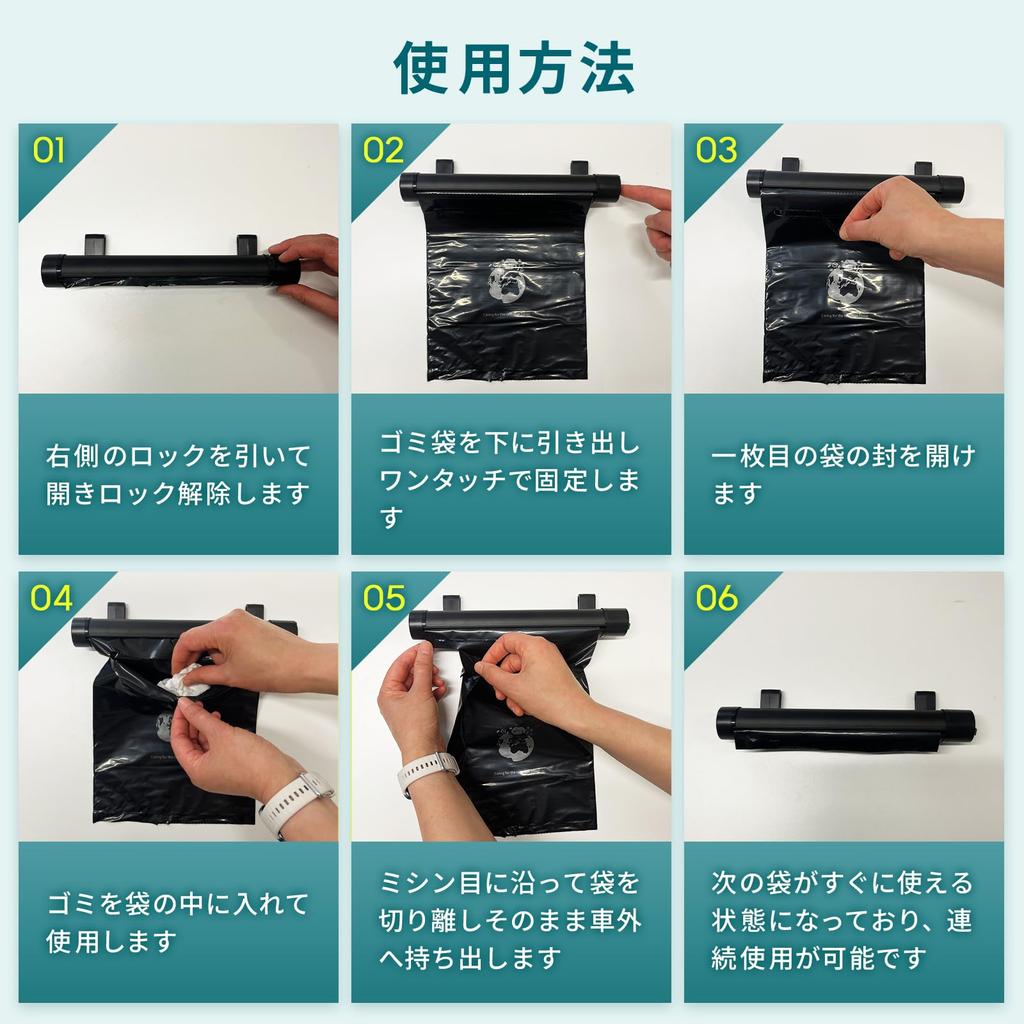 使用方法

01

右側のロックを引いて開きロック解除します

02

ゴミ袋を下に引き出しワンタッチで固定します

03

一枚目の袋の封を開けます

04

ゴミを袋の中に入れて使用します

05

ミシン目に沿って袋を切り離しそのまま車外へ持ち出します

06

次の袋がすぐに使える状態になっており、連続使用が可能です