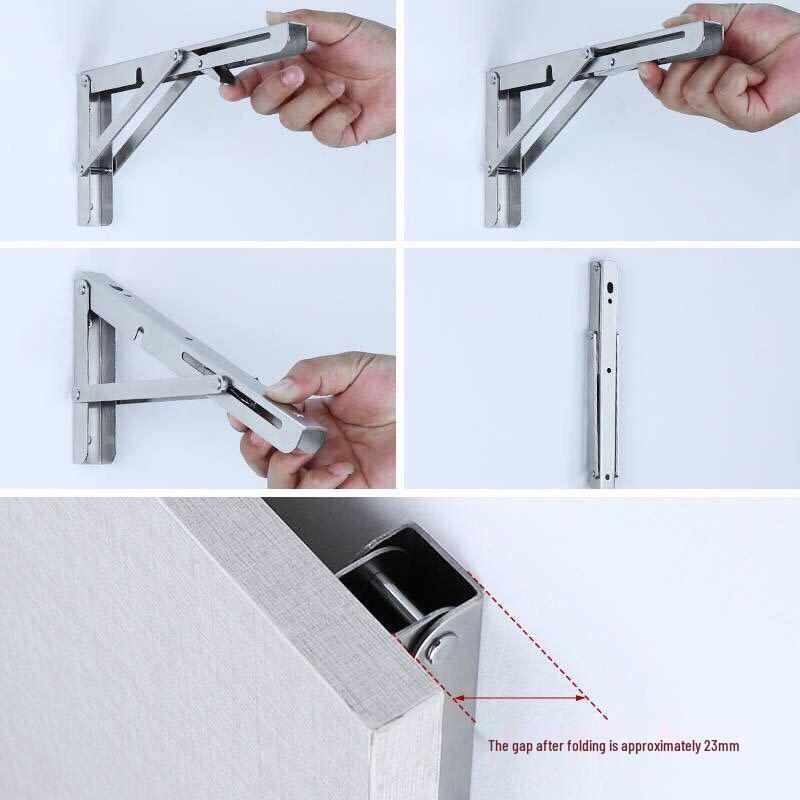 The gap after folding is approximately 23mm