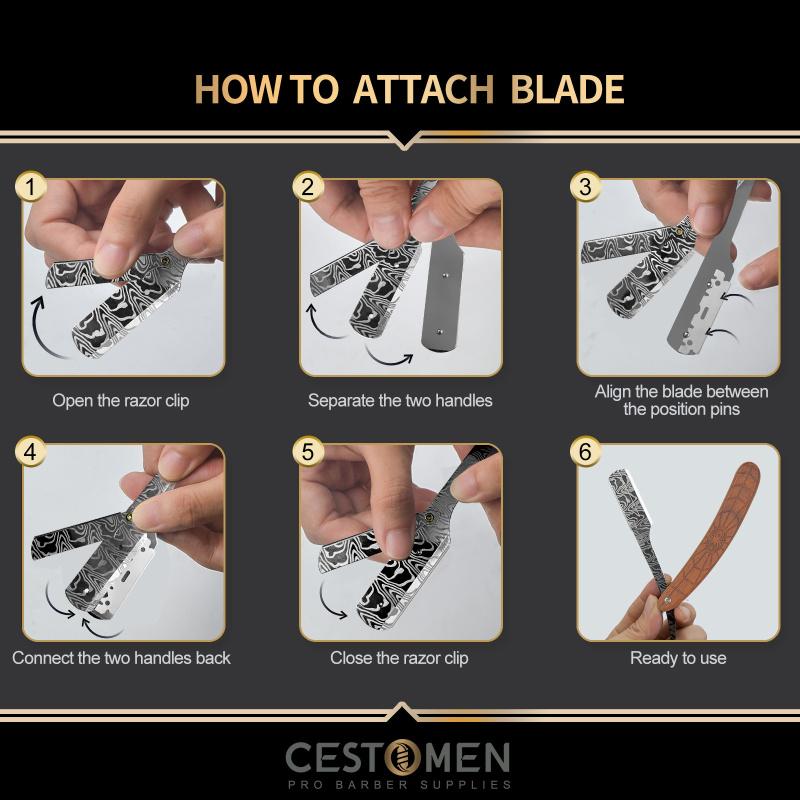 HOW TO ATTACH BLADE

1
Open the razor clip

2
Separate the two handles

3
Align the blade between the position pins

4
Connect the two handles back

5
Close the razor clip

6
Ready to use

CESTOMEN
PRO BARBER SUPPLIES