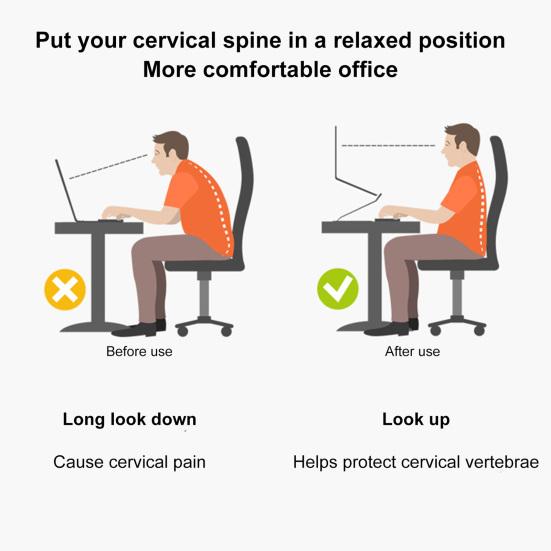 Put your cervical spine in a relaxed position
More comfortable office

Before use

Long look down

Cause cervical pain

After use

Look up

Helps protect cervical vertebrae