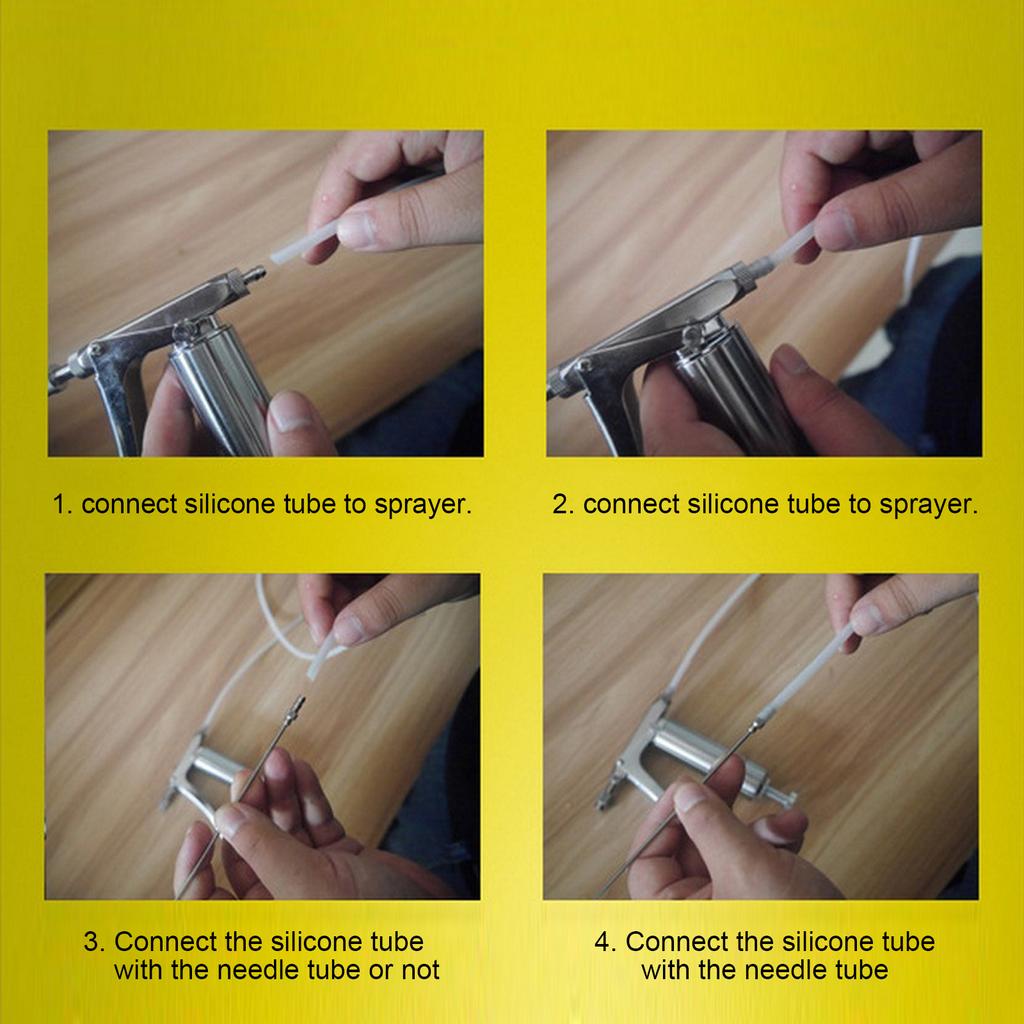 1. connect silicone tube to sprayer.

2. connect silicone tube to sprayer.

3. Connect the silicone tube with the needle tube or not

4. Connect the silicone tube with the needle tube