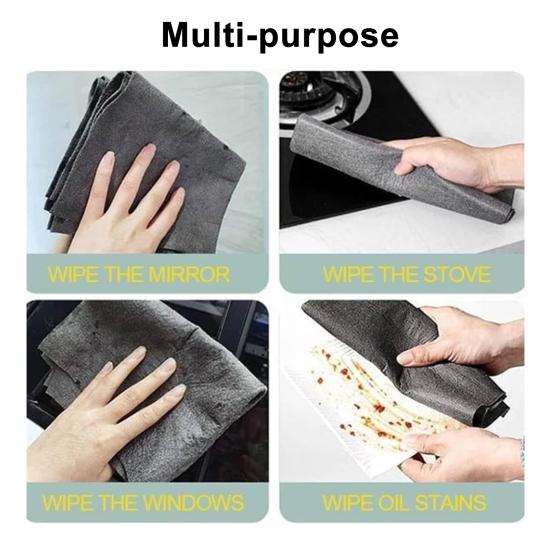 Multi-purpose

WIPE THE MIRROR

WIPE THE STOVE

WIPE THE WINDOWS

WIPE OIL STAINS