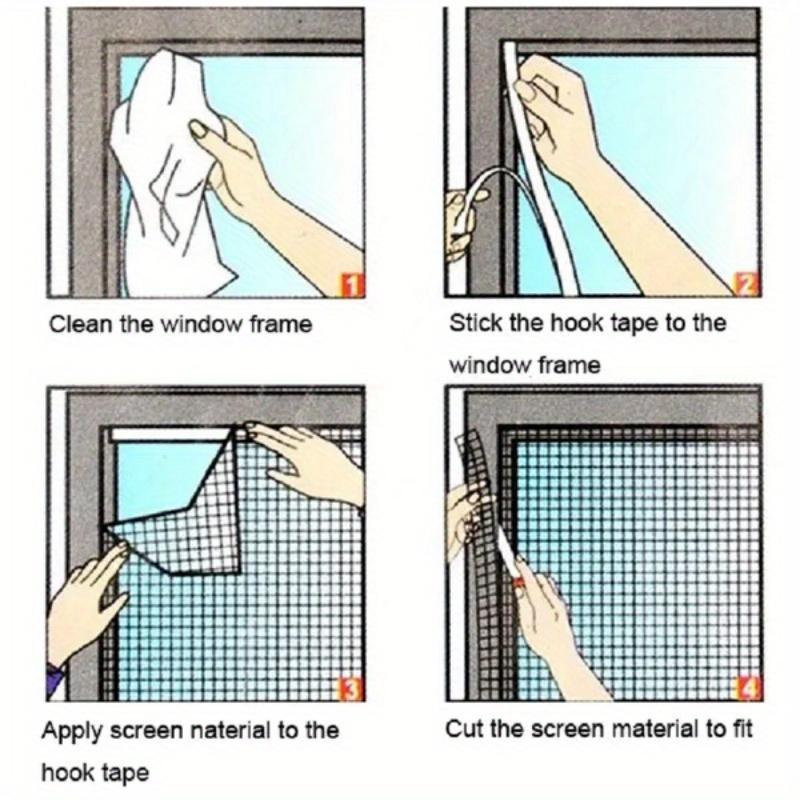 1

Clean the window frame

2

Stick the hook tape to the window frame

3

Apply screen naterial to the hook tape

4

Cut the screen material to fit