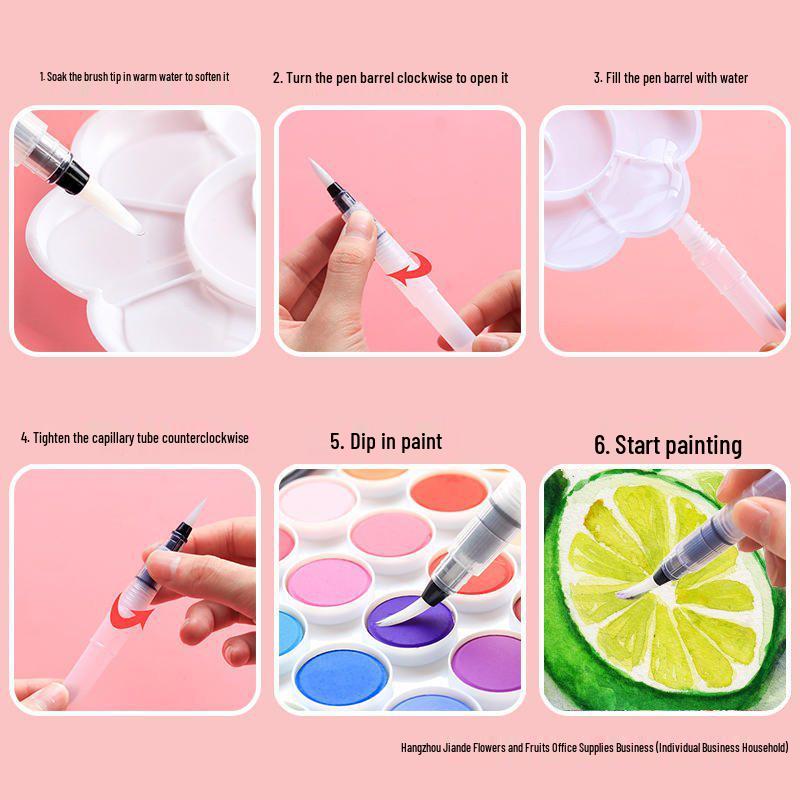 1. Soak the brush tip in warm water to soften it

2. Turn the pen barrel clockwise to open it

3. Fill the pen barrel with water

4. Tighten the capillary tube counterclockwise

5. Dip in paint

6. Start painting

Hangzhou Jiande Flowers and Fruits Office Supplies Business (Individual Business Household)