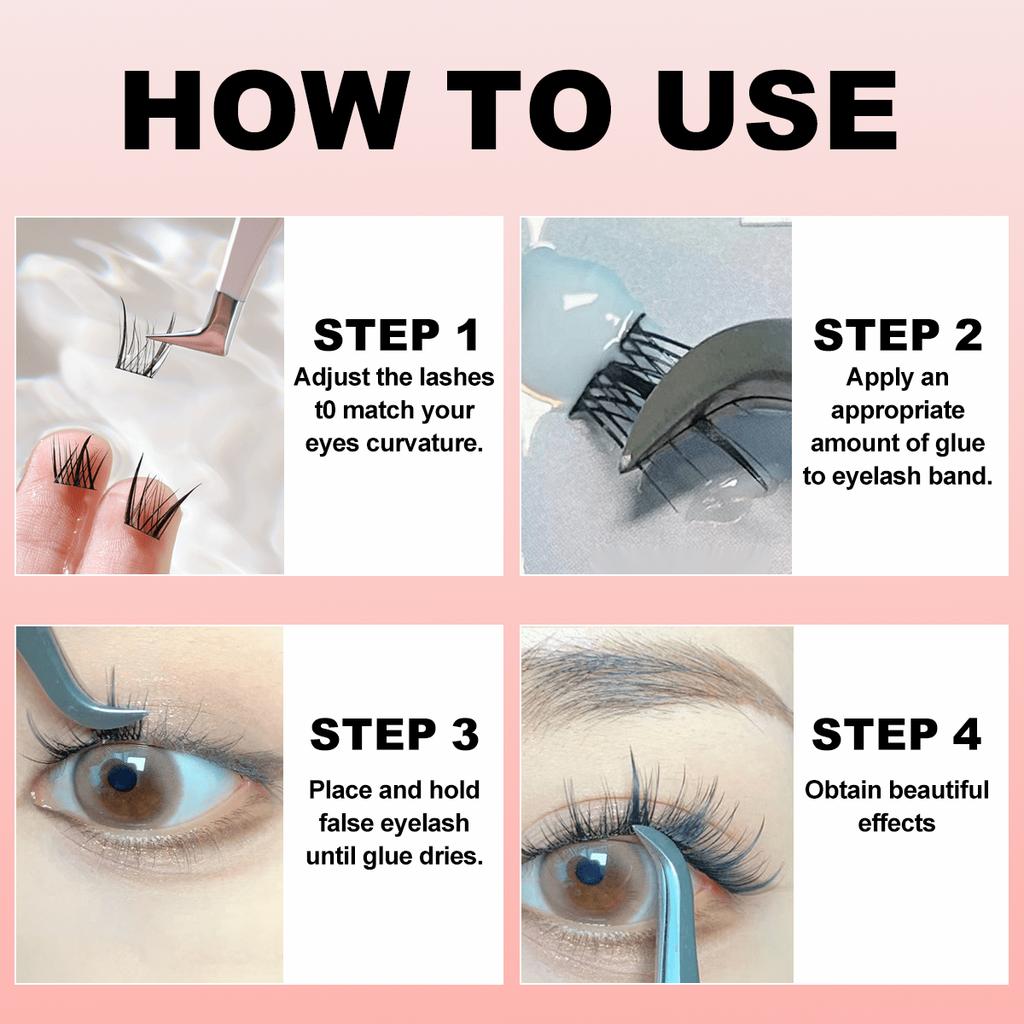 HOW TO USE

STEP 1
Adjust the lashes t0 match your eyes curvature.

STEP 2
Apply an appropriate amount of glue to eyelash band.

STEP 3
Place and hold false eyelash until glue dries.

STEP 4
Obtain beautiful effects