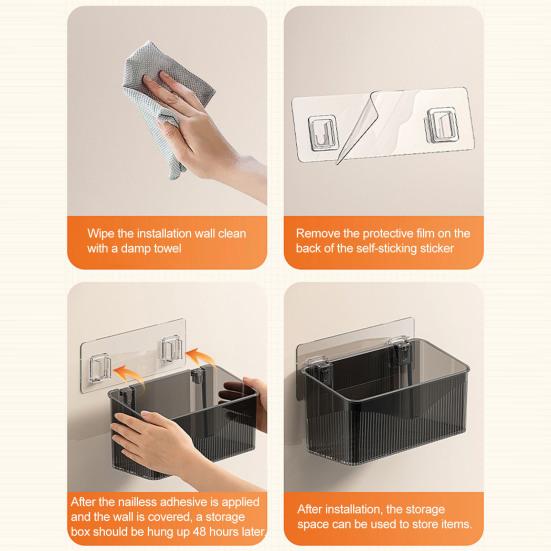 Wipe the installation wall clean with a damp towel

Remove the protective film on the back of the self-sticking sticker

After the nailless adhesive is applied and the wall is covered, a storage box should be hung up 48 hours later

After installation, the storage space can be used to store items.