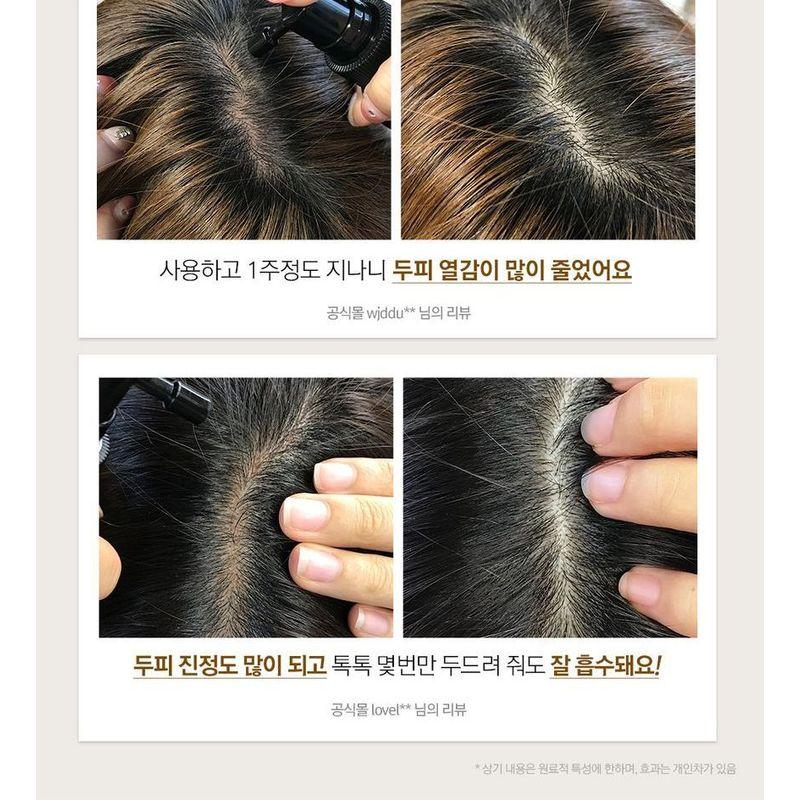 사용하고 1주정도 지나니 두피 열감이 많이 줄었어요

공식몰 wjddu** 님의 리뷰

두피 진정도 많이 되고 톡톡 몇번만 두드려 줘도 잘 흡수돼요!

공식몰 lovel** 님의 리뷰

* 상기 내용은 원료적 특성에 한하며, 효과는 개인차가 있음