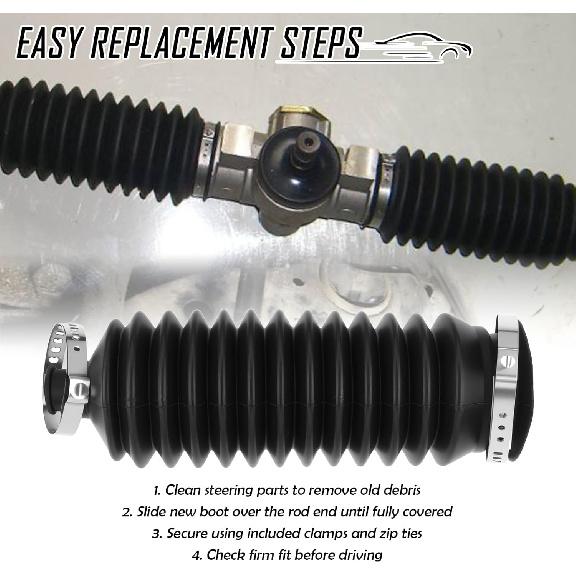 EASY REPLACEMENT STEPS

1. Clean steering parts to remove old debris
2. Slide new boot over the rod end until fully covered
3. Secure using included clamps and zip ties
4. Check firm fit before driving