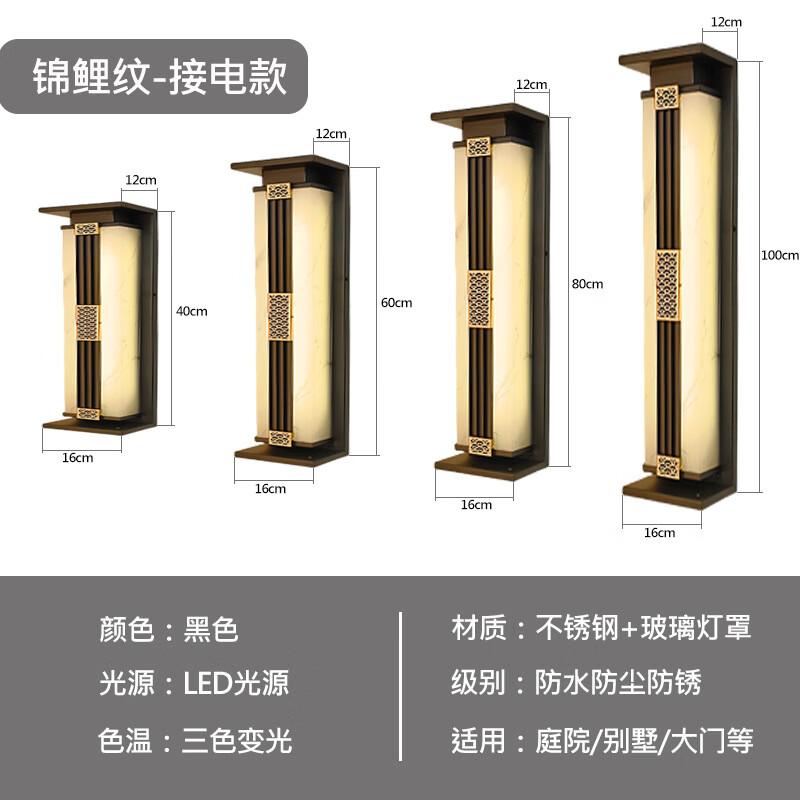 锦鲤纹-接电款

12cm
40cm
16cm

12cm
60cm
16cm

12cm
80cm
16cm

12cm
100cm
16cm

颜色：黑色
光源：LED光源
色温：三色变光

材质：不锈钢+玻璃灯罩
级别：防水防尘防锈
适用：庭院/别墅/大门等