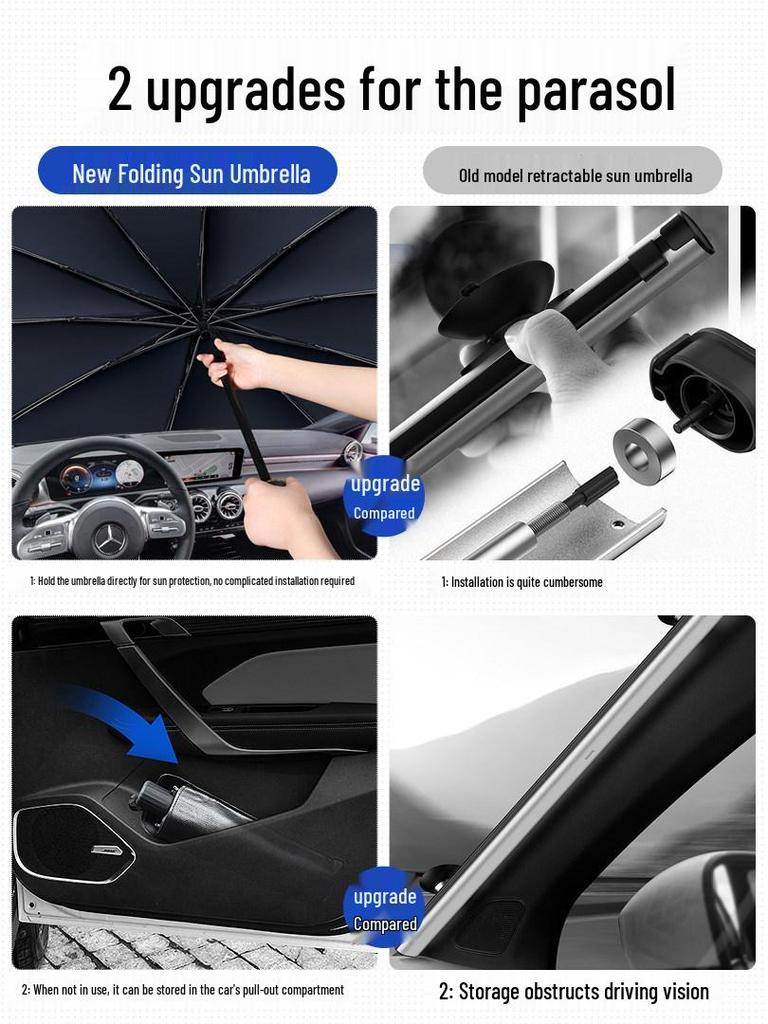 2 upgrades for the parasol

New Folding Sun Umbrella

Old model retractable sun umbrella

upgrade
Compared

1: Hold the umbrella directly for sun protection, no complicated installation required

1: Installation is quite cumbersome

upgrade
Compared

2: When not in use, it can be stored in the car's pull-out compartment

2: Storage obstructs driving vision