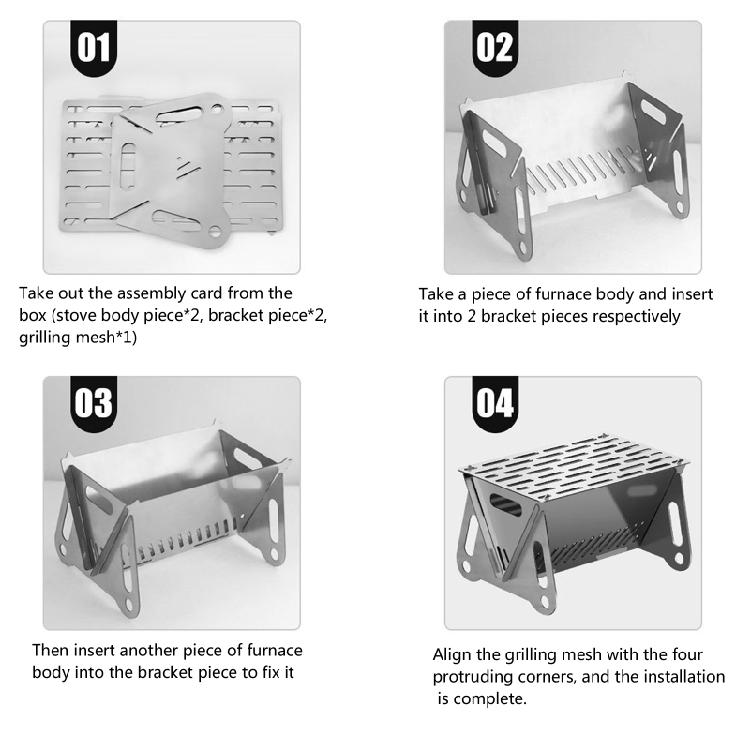 01

Take out the assembly card from the box (stove body piece*2, bracket piece*2, grilling mesh*1)

02

Take a piece of furnace body and insert it into 2 bracket pieces respectively

03

Then insert another piece of furnace body into the bracket piece to fix it

04

Align the grilling mesh with the four protruding corners, and the installation is complete.