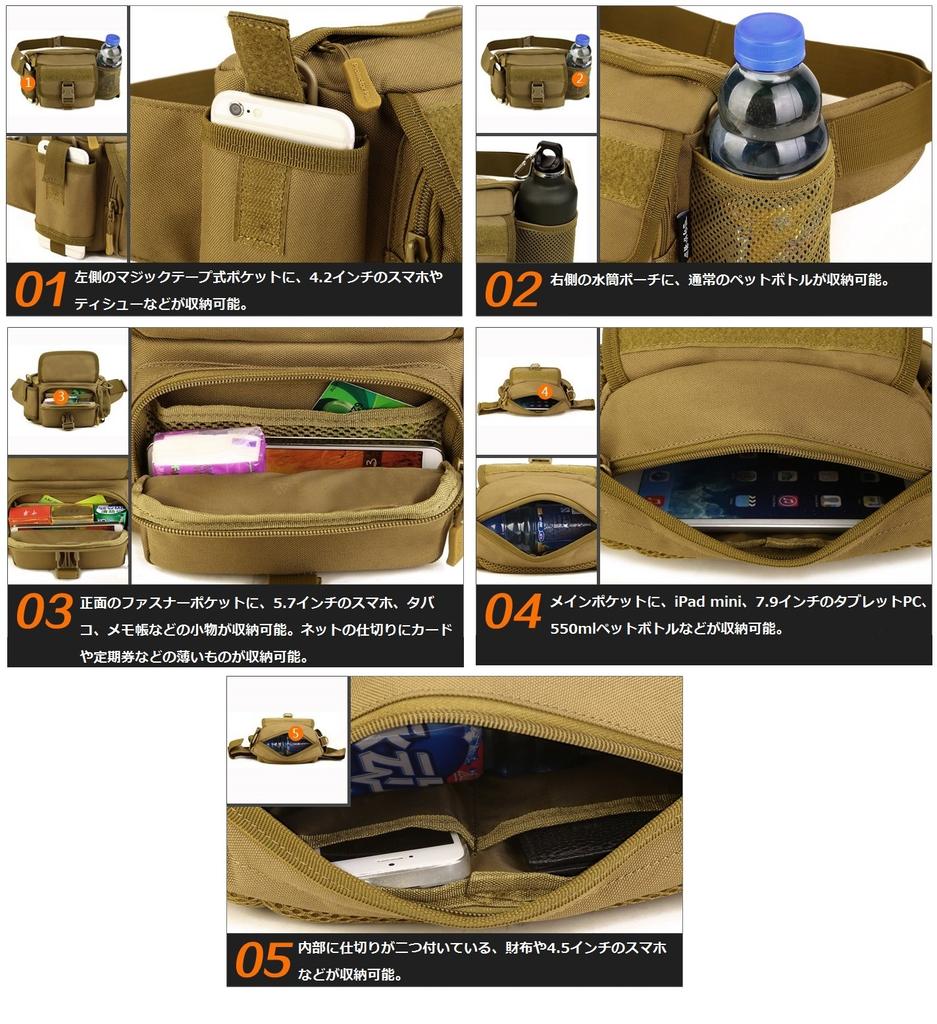 1

01 左側のマジックテープ式ポケットに、4.2インチのスマホやティシューなどが収納可能。

2

02 右側の水筒ポーチに、通常のペットボトルが収納可能。

3

03 正面のファスナーポケットに、5.7インチのスマホ、タバコ、メモ帳などの小物が収納可能。ネットの仕切りにカードや定期券などの薄いものが収納可能。

4

04 メインポケットに、iPad mini、7.9インチのタブレットPC、550mlペットボトルなどが収納可能。

5

05 内部に仕切りが二つ付いている、財布や4.5インチのスマホなどが収納可能。