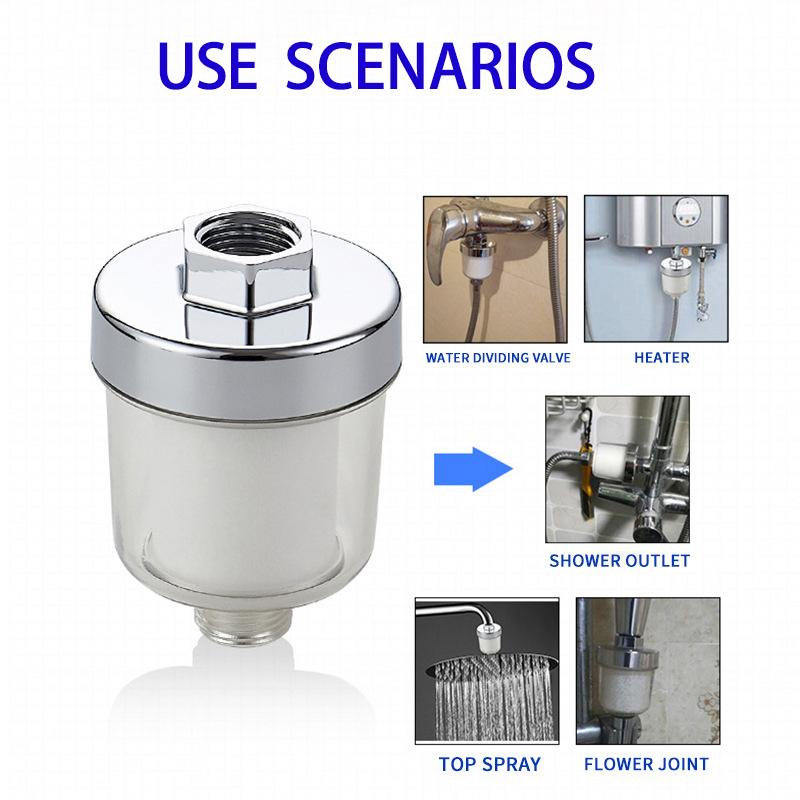 USE SCENARIOS

WATER DIVIDING VALVE

HEATER

SHOWER OUTLET

TOP SPRAY

FLOWER JOINT