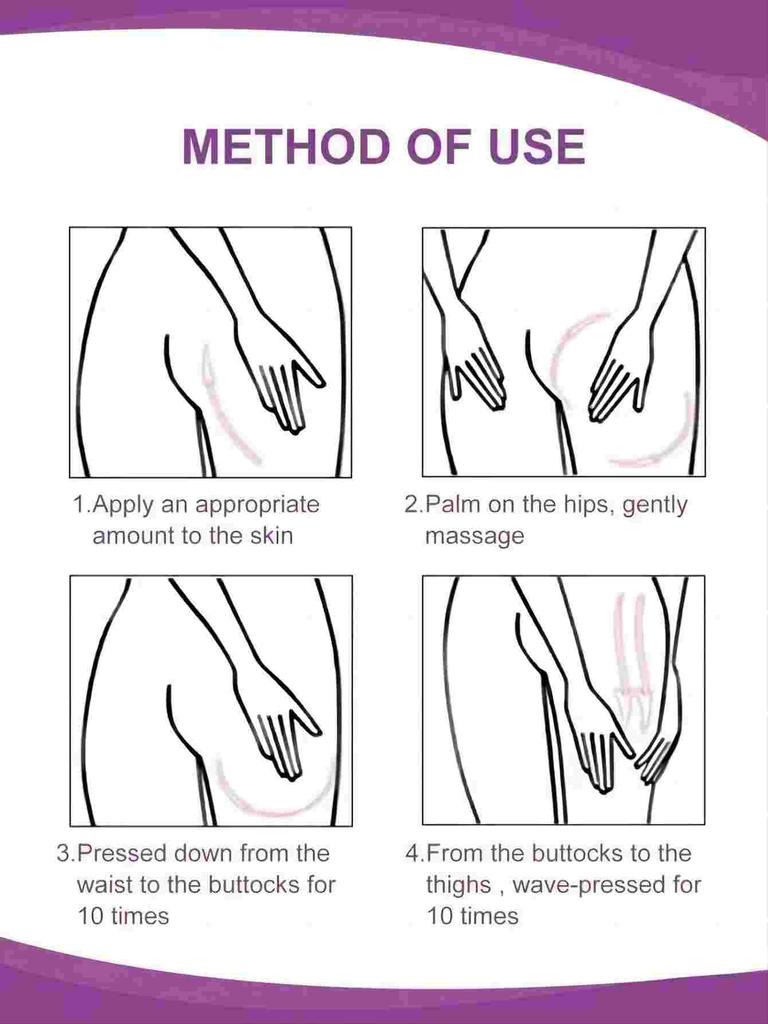 METHOD OF USE

1.Apply an appropriate amount to the skin

2.Palm on the hips, gently massage

3.Pressed down from the waist to the buttocks for 10 times

4.From the buttocks to the thighs , wave-pressed for 10 times