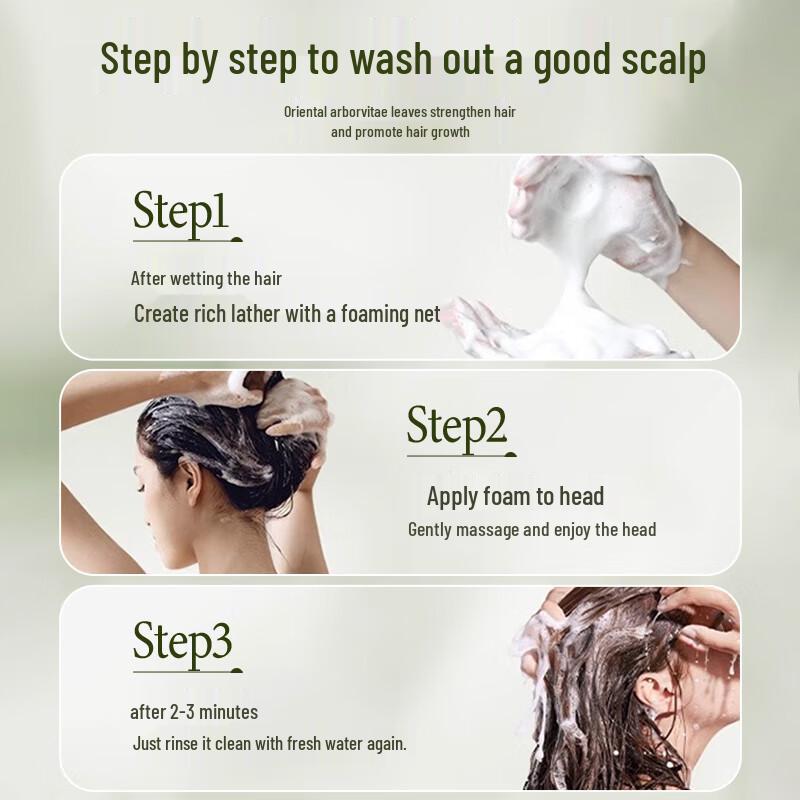 Step by step to wash out a good scalp

Oriental arborvitae leaves strengthen hair and promote hair growth

Step1

After wetting the hair

Create rich lather with a foaming net

Step2

Apply foam to head

Gently massage and enjoy the head

Step3

after 2-3 minutes

Just rinse it clean with fresh water again.