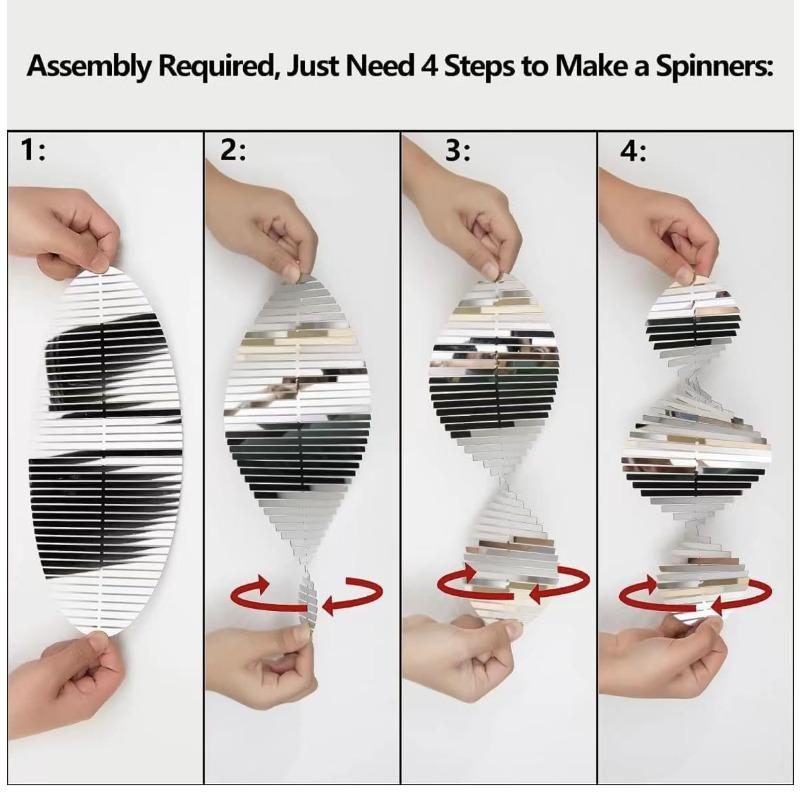 Assembly Required, Just Need 4 Steps to Make a Spinners:

1:

2:

3:

4: