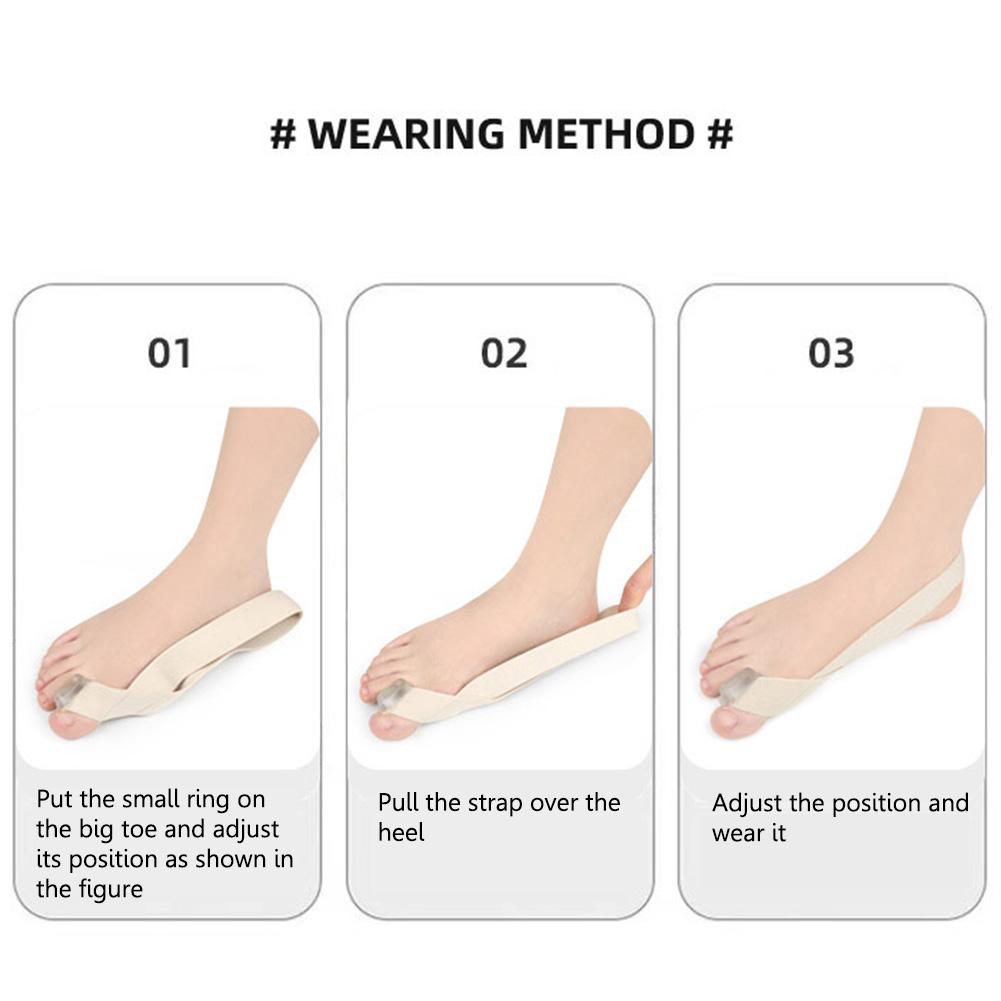 # WEARING METHOD #

01

Put the small ring on the big toe and adjust its position as shown in the figure

02

Pull the strap over the heel

03

Adjust the position and wear it