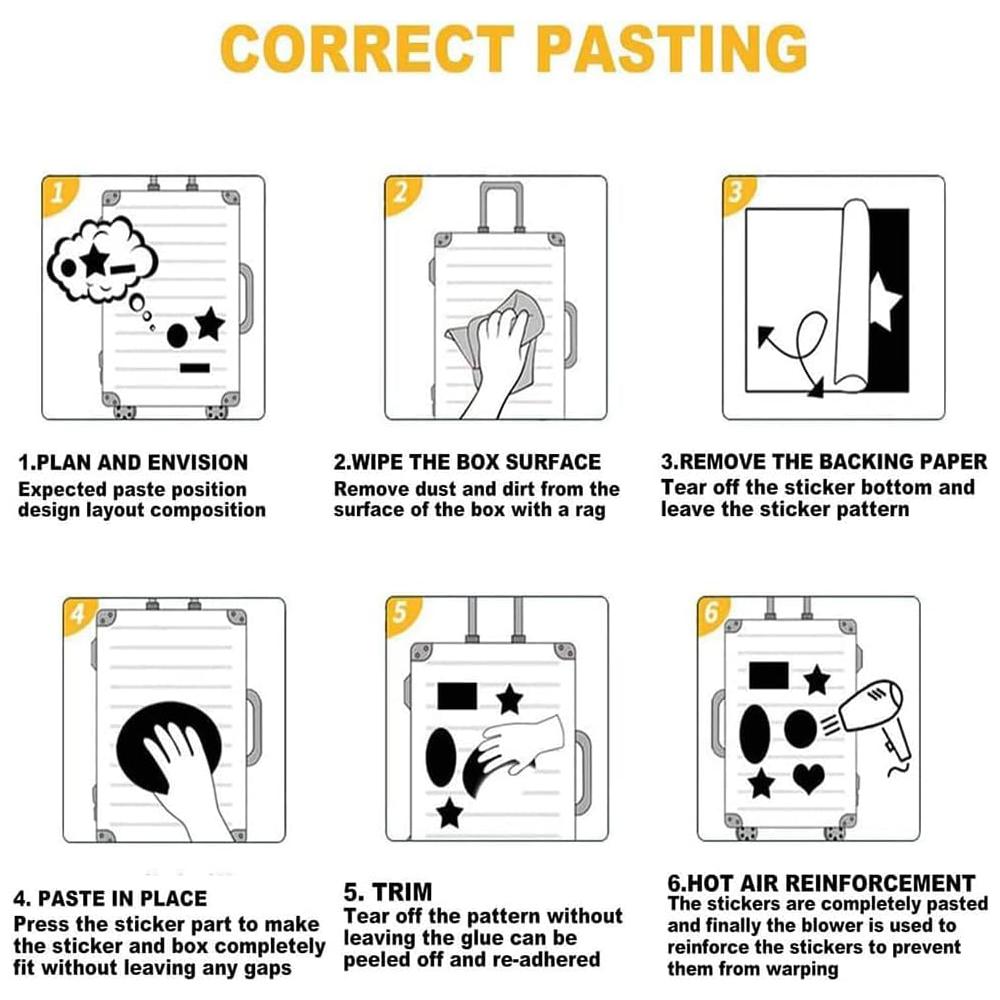 CORRECT PASTING

1

2

3

1.PLAN AND ENVISION
Expected paste position design layout composition

2.WIPE THE BOX SURFACE
Remove dust and dirt from the surface of the box with a rag

3.REMOVE THE BACKING PAPER
Tear off the sticker bottom and leave the sticker pattern

4

5

6

4. PASTE IN PLACE
Press the sticker part to make the sticker and box completely fit without leaving any gaps

5. TRIM
Tear off the pattern without leaving the glue can be peeled off and re-adhered

6.HOT AIR REINFORCEMENT
The stickers are completely pasted and finally the blower is used to reinforce the stickers to prevent them from warping